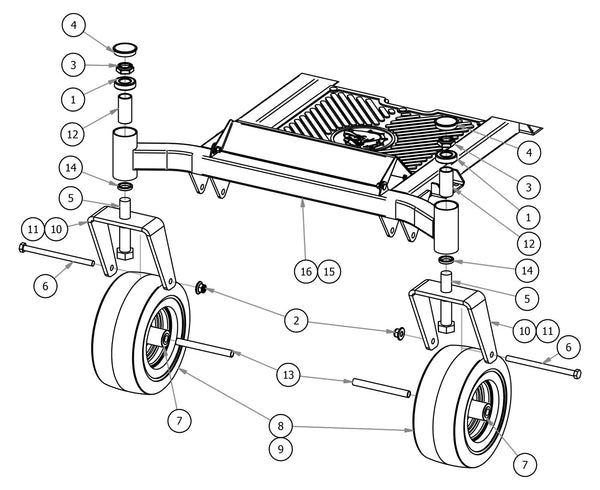 4
3
1
12
14
5
11 10
6
4
3
1
12
16 15
14
5
2
10 11
6
13
7
8
9
7