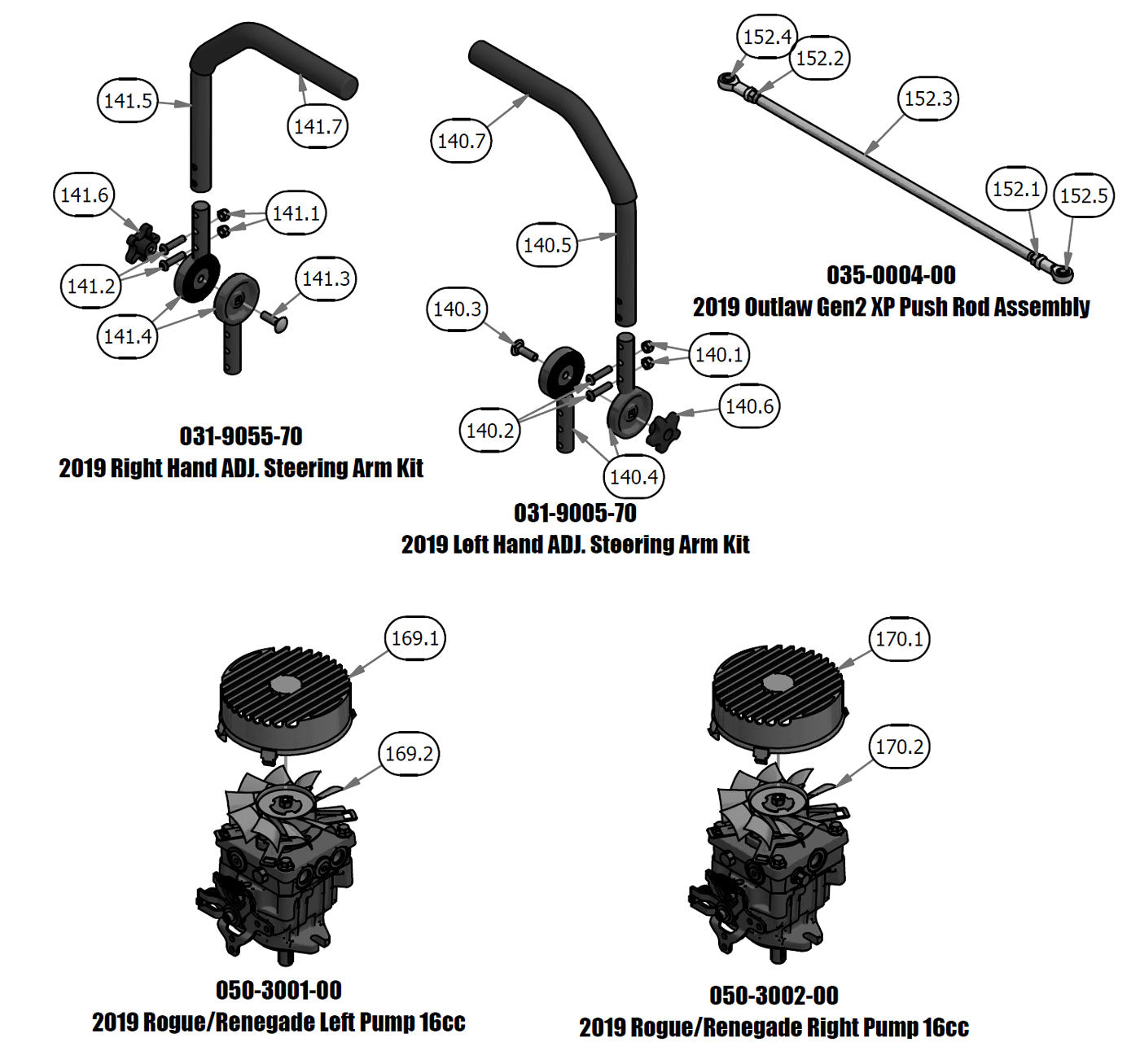 141.5
141.7
141.6
141.1
141.2
141.3
141.4

031-9055-70
2019 Right Hand ADJ. Steering Arm Kit

140.7
140.5
140.3
140.1
140.6
140.2
140.4

031-9005-70
2019 Left Hand ADJ. Steering Arm Kit

152.4
152.2
152.3
152.1
152.5

035-0004-00
2019 Outlaw Gen2 XP Push Rod Assembly

169.1
169.2

050-3001-00
2019 Rogue/Renegade Left Pump 16cc

170.1
170.2

050-3002-00
2019 Rogue/Renegade Right Pump 16cc