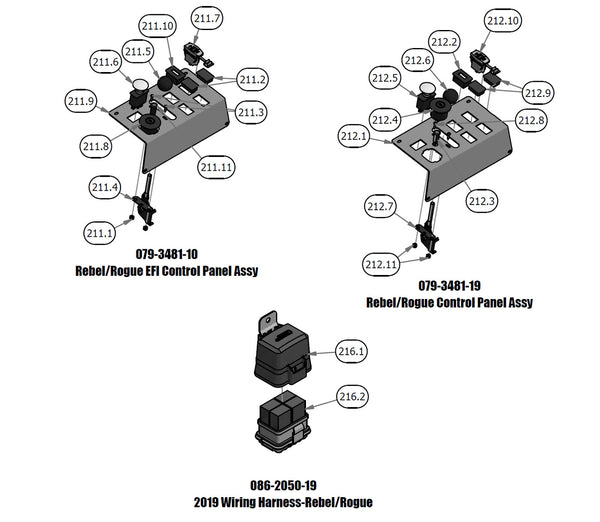 211.10
211.7
211.5
211.6
211.2
211.9
211.3
211.8
211.11
211.4
211.1
079-3481-10
Rebel/Rogue EFI Control Panel Assy

212.10
212.2
212.6
212.5
212.9
212.4
212.8
212.1
212.3
212.7
212.11
079-3481-19
Rebel/Rogue Control Panel Assy

216.1
216.2
086-2050-19
2019 Wiring Harness-Rebel/Rogue