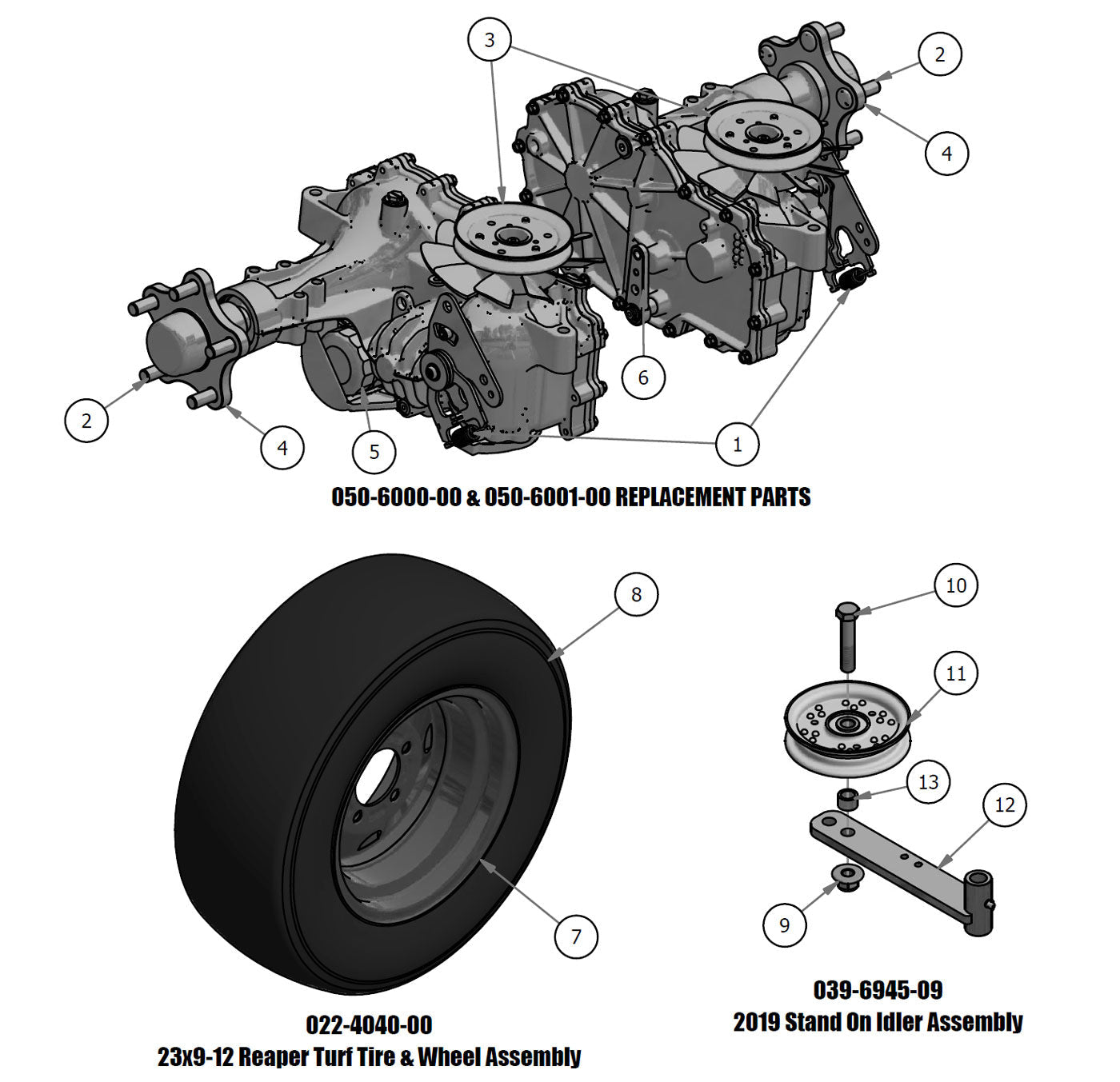 3
2
4
6
2
4
5
1

050-6000-00 & 050-6001-00 REPLACEMENT PARTS

8
7

022-4040-00
23x9-12 Reaper Turf Tire & Wheel Assembly

10
11
13
12
9

039-6945-09
2019 Stand On Idler Assembly