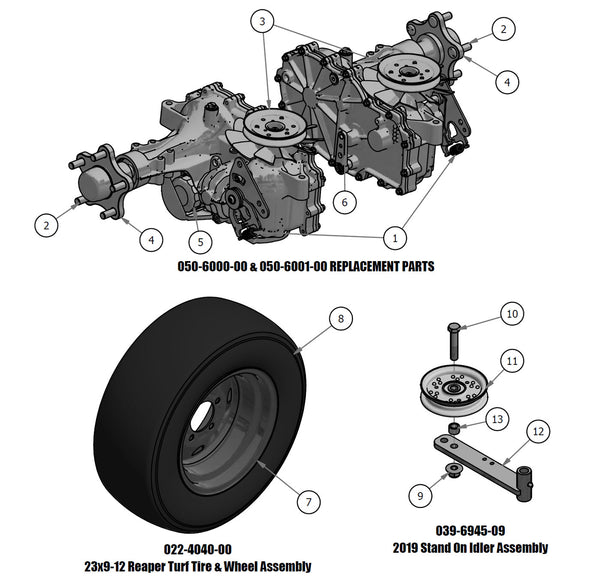 3
2
4
2
4
5
6
1
050-6000-00 & 050-6001-00 REPLACEMENT PARTS

8
7
022-4040-00
23x9-12 Reaper Turf Tire & Wheel Assembly

10
11
13
12
9
039-6945-09
2019 Stand On Idler Assembly