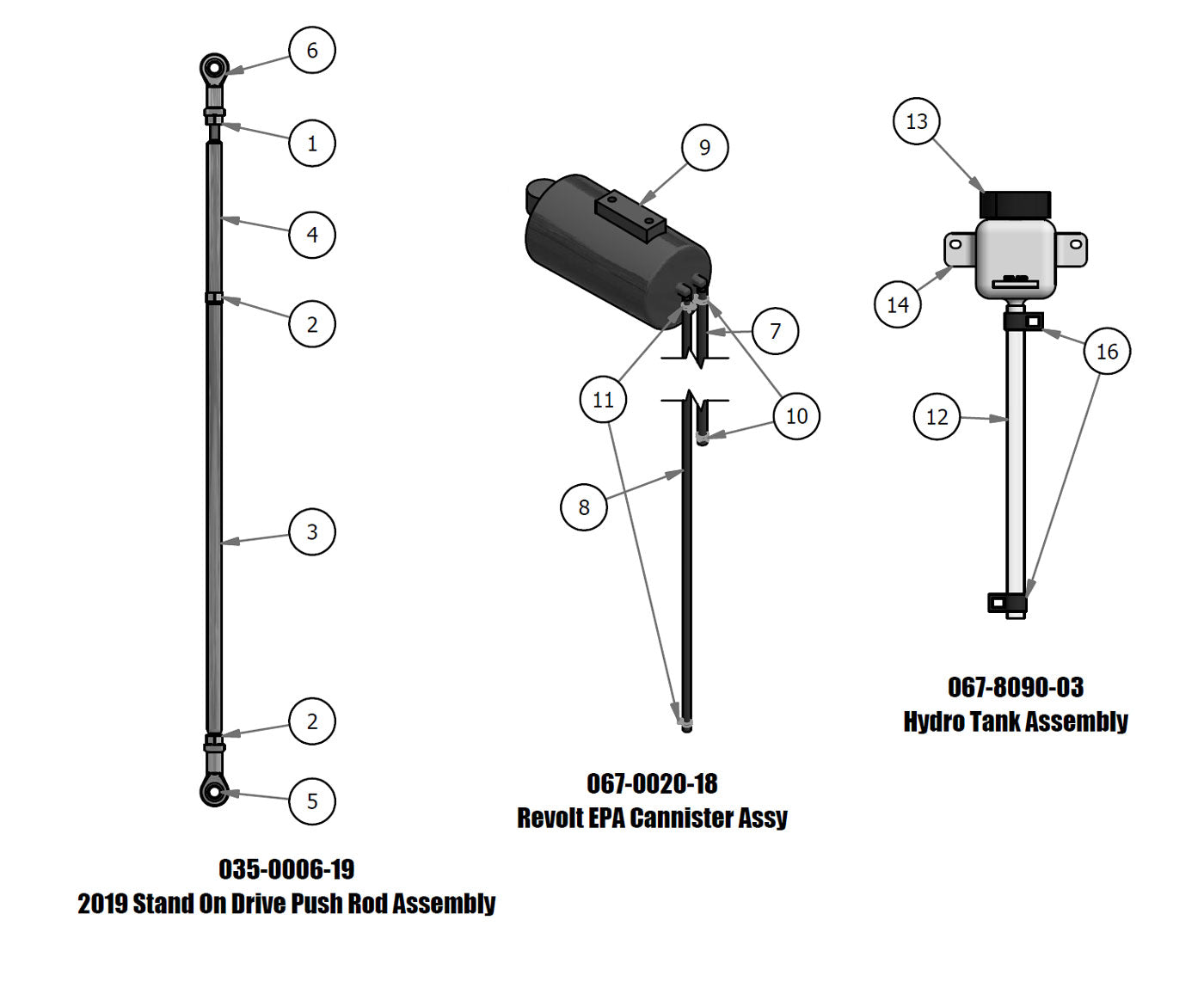 6
1
4
2
3
2
5

035-0006-19
2019 Stand On Drive Push Rod Assembly

9
7
11
10
8

067-0020-18
Revolt EPA Cannister Assy

13
14
16
12

067-8090-03
Hydro Tank Assembly