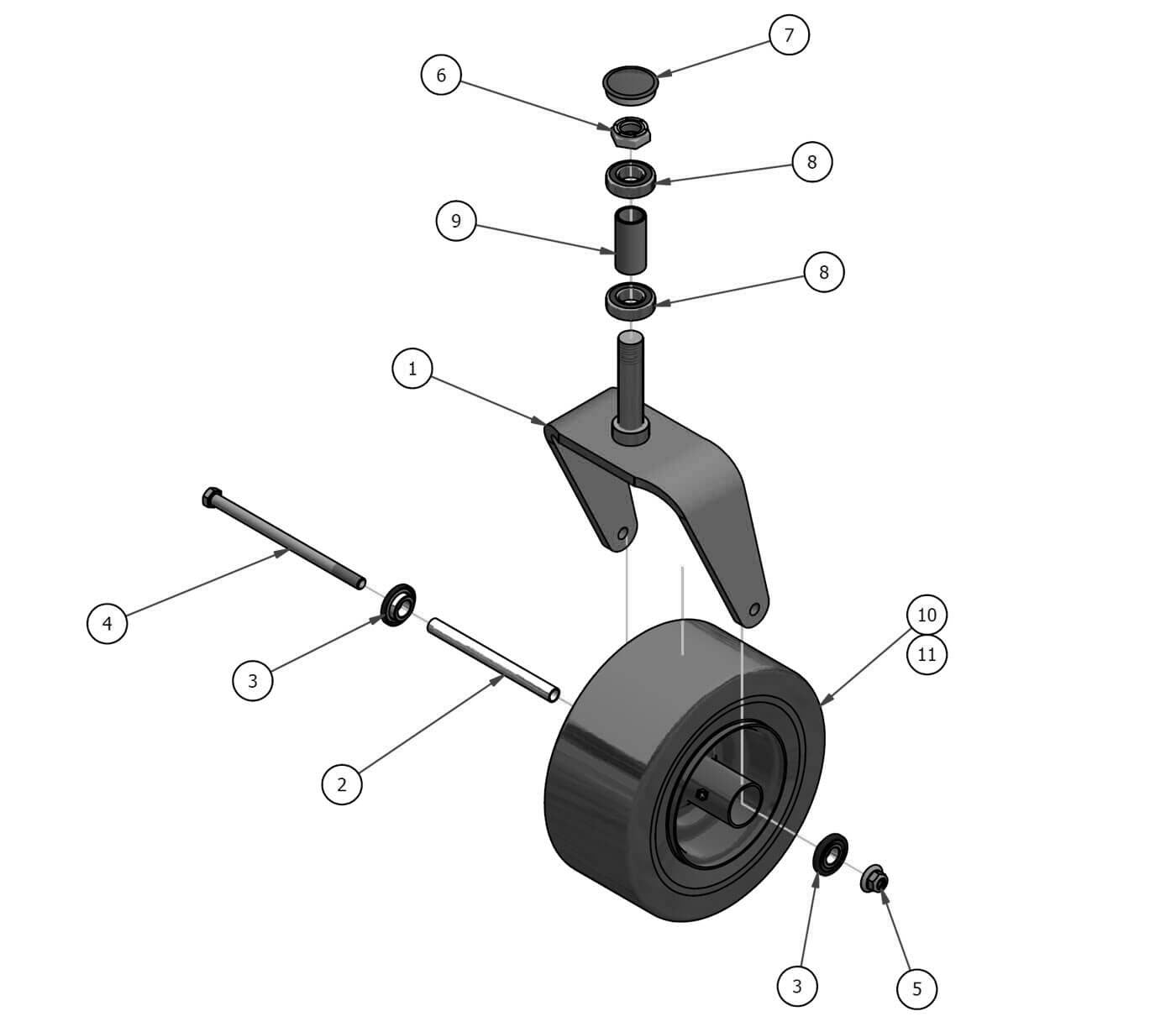 7
6
8
9
8
1
4
3
2
10
11
3
5