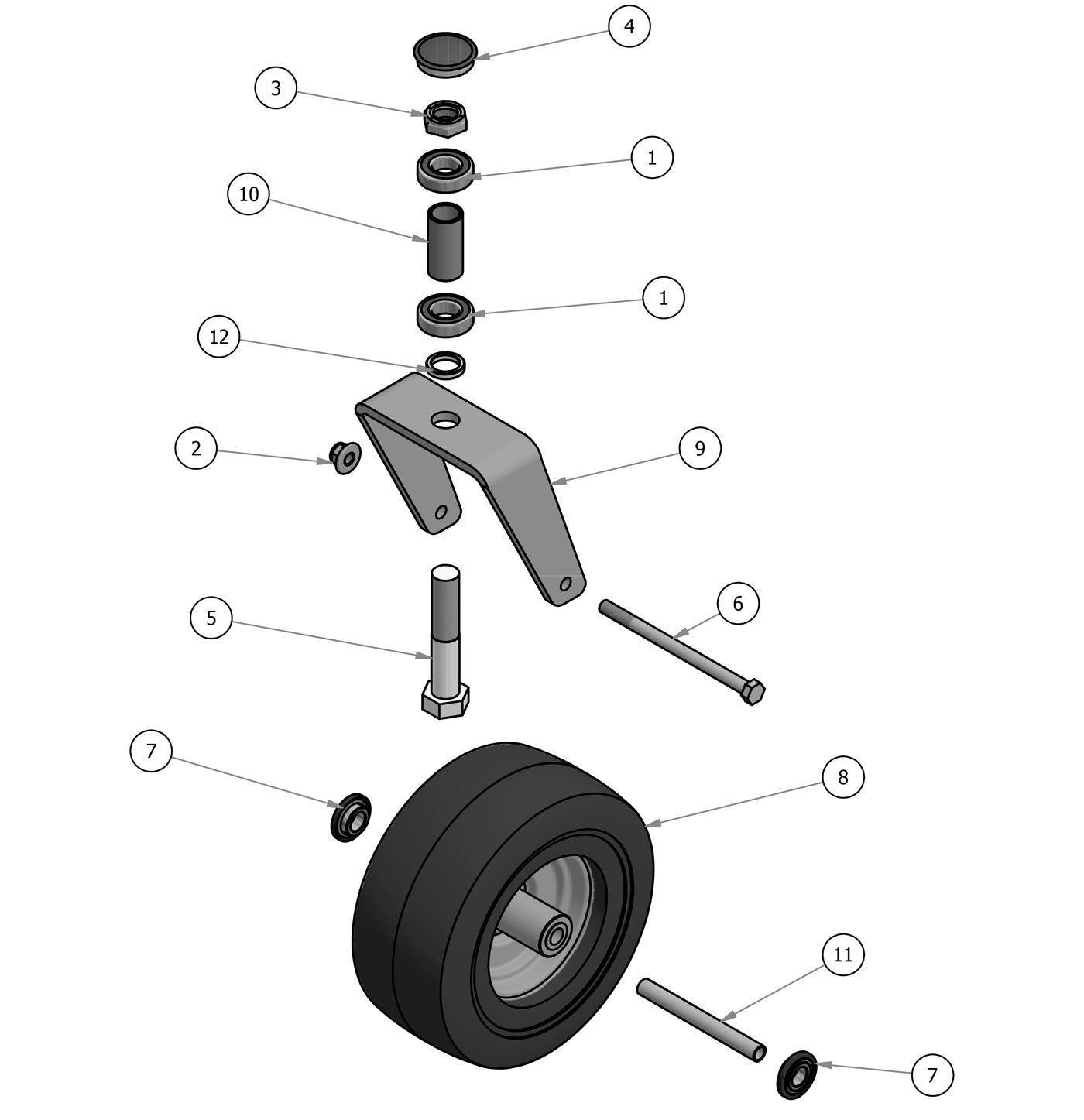 4
3
1
10
1
12
2
9
5
6
7
8
11
7