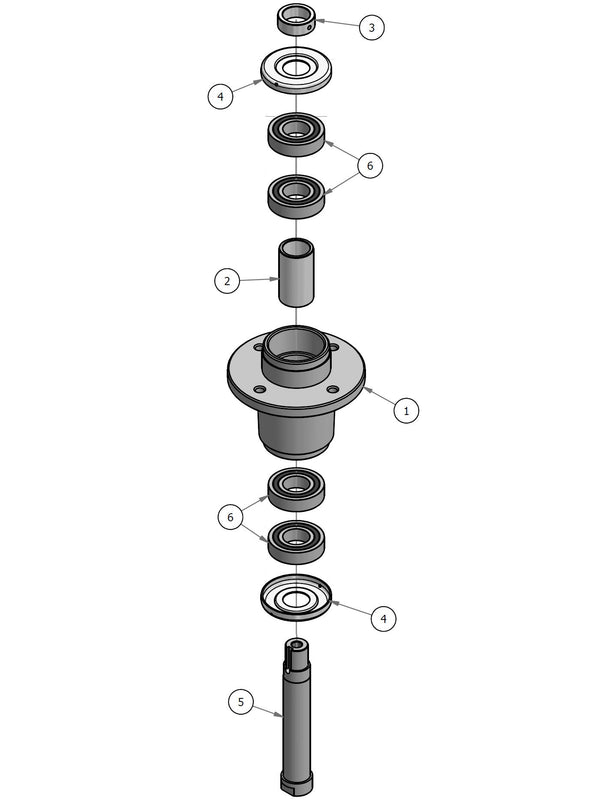 3
4
6
2
1
6
4
5