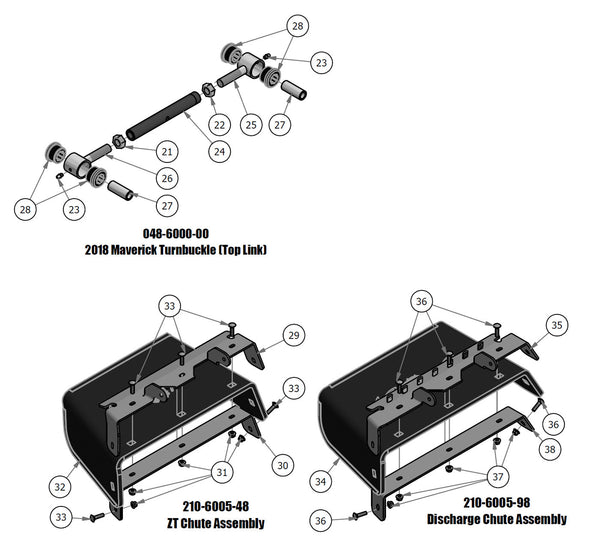 28
23
22
25
27
24
21
26
28
23
27

048-6000-00
2018 Maverick Turnbuckle (Top Link)

33
29
33
30
31
32
33

210-6005-48
ZT Chute Assembly

36
35
36
38
37
34
36

210-6005-98
Discharge Chute Assembly