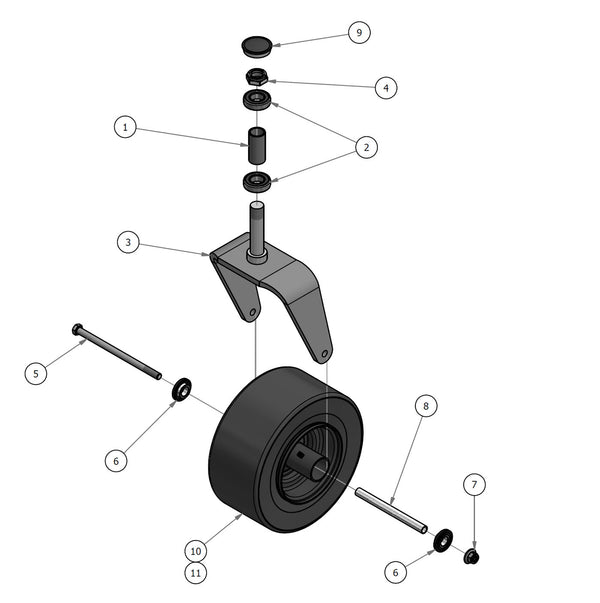 9
4
1
2
3
5
6
8
7
10
11
6