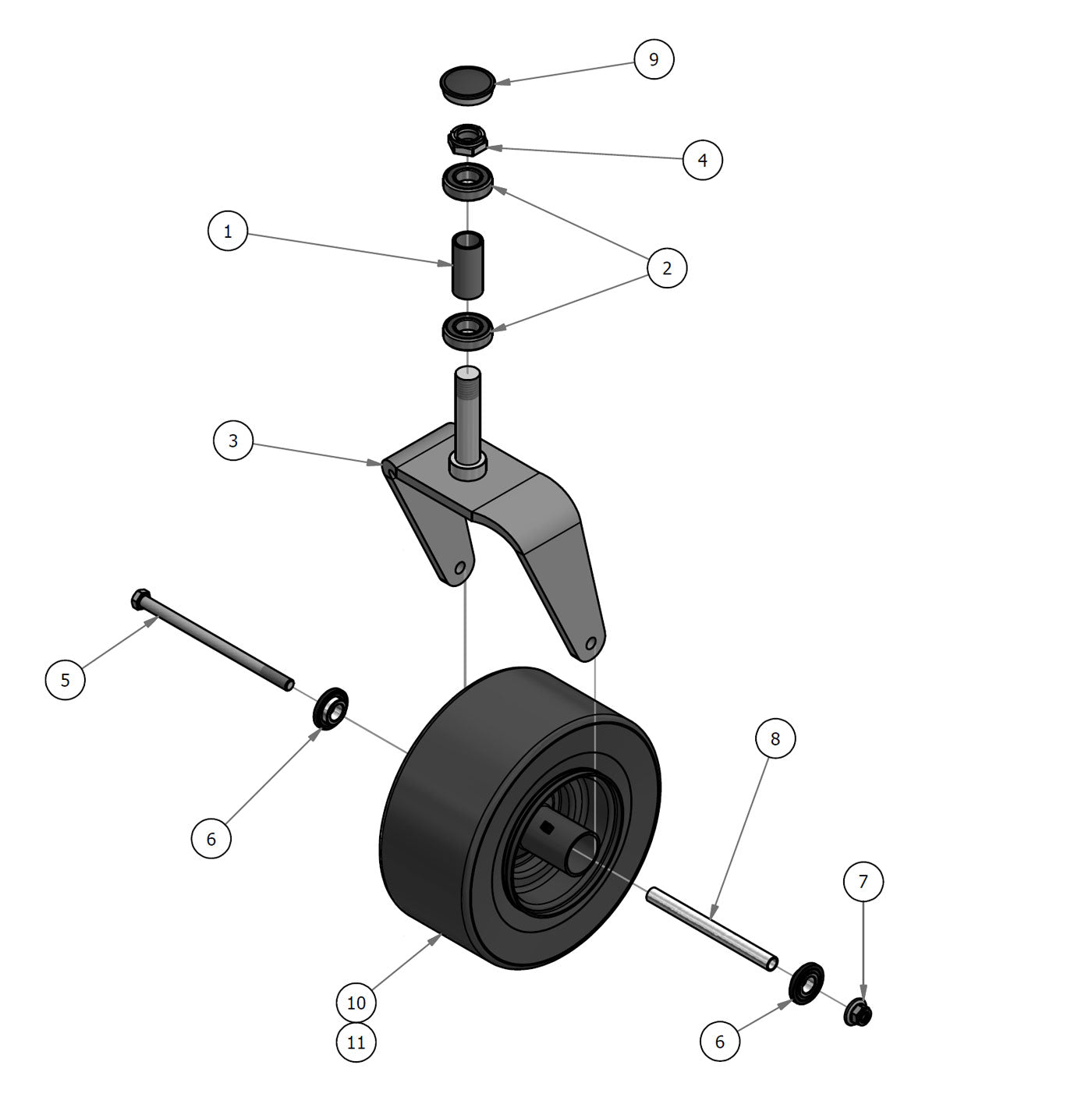 9
4
1
2
3
5
6
8
7
10
11
6