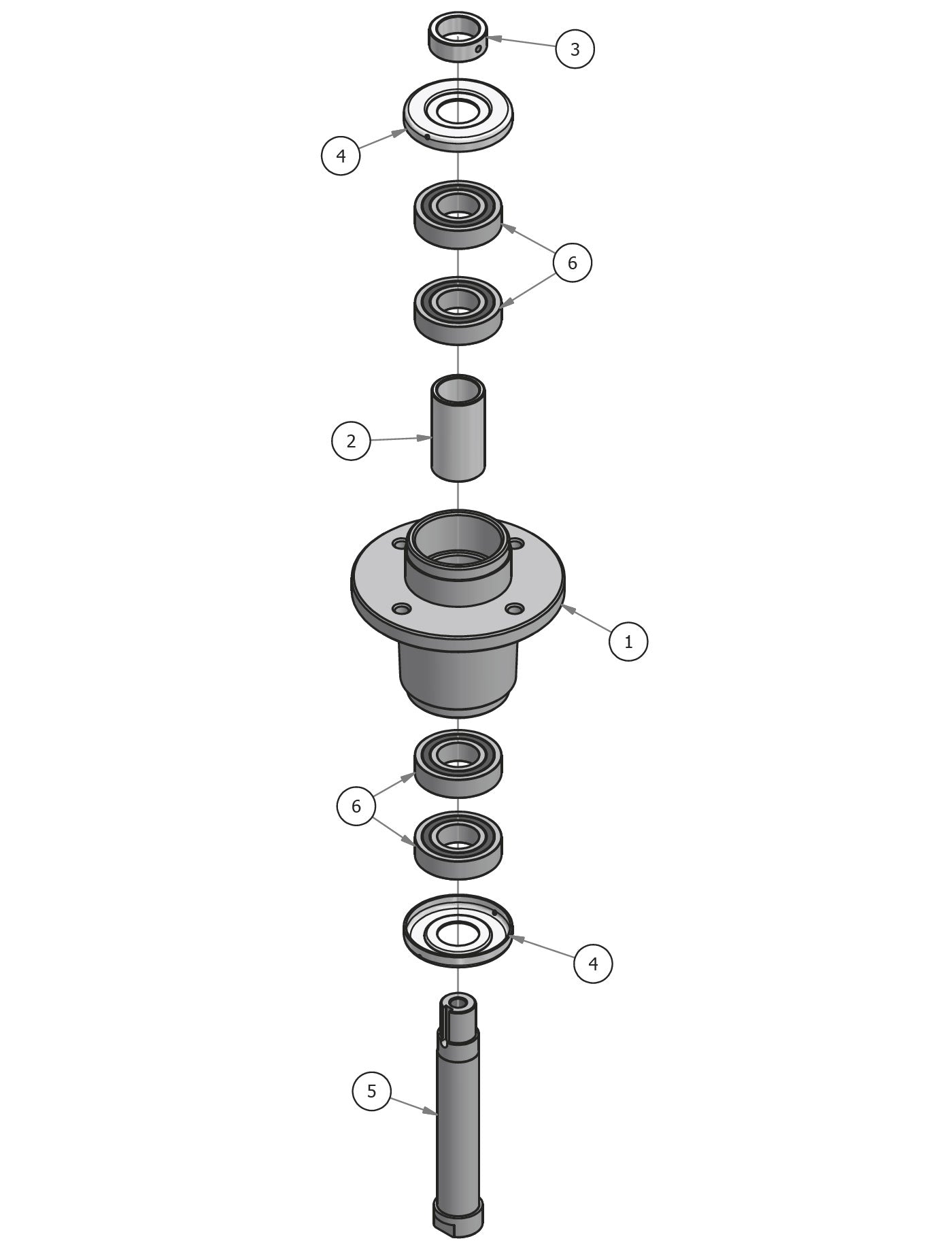 3
4
6
2
1
6
4
5