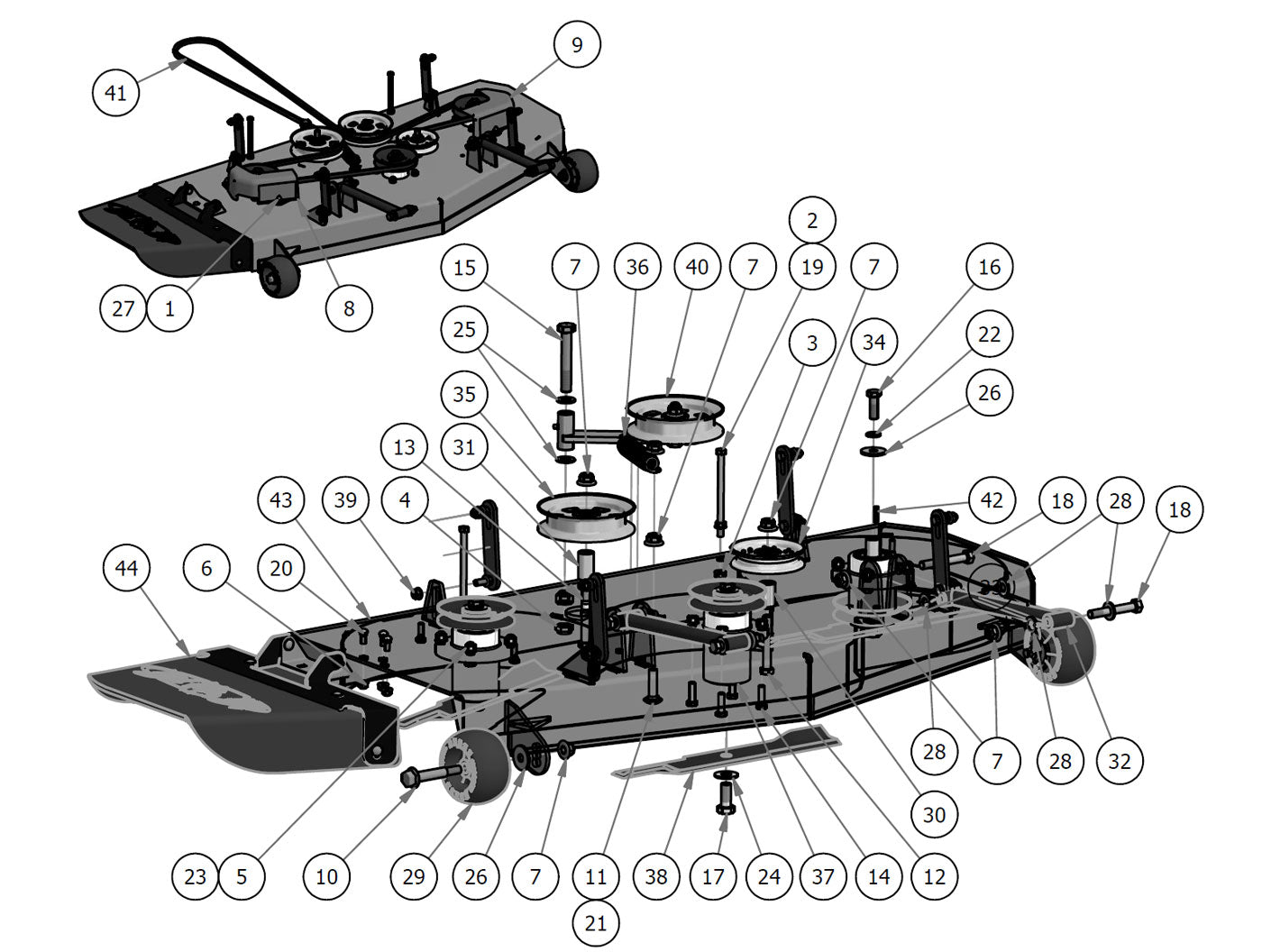 41
9
27
1
8
2
15
7
36
40
7
19
7
16
25
3
34
22
35
26
13
31
43
39
4
42
18
28
18
44
6
20
28
7
28
32
30
23
5
10
29
26
7
11
38
17
24
37
14
12
21