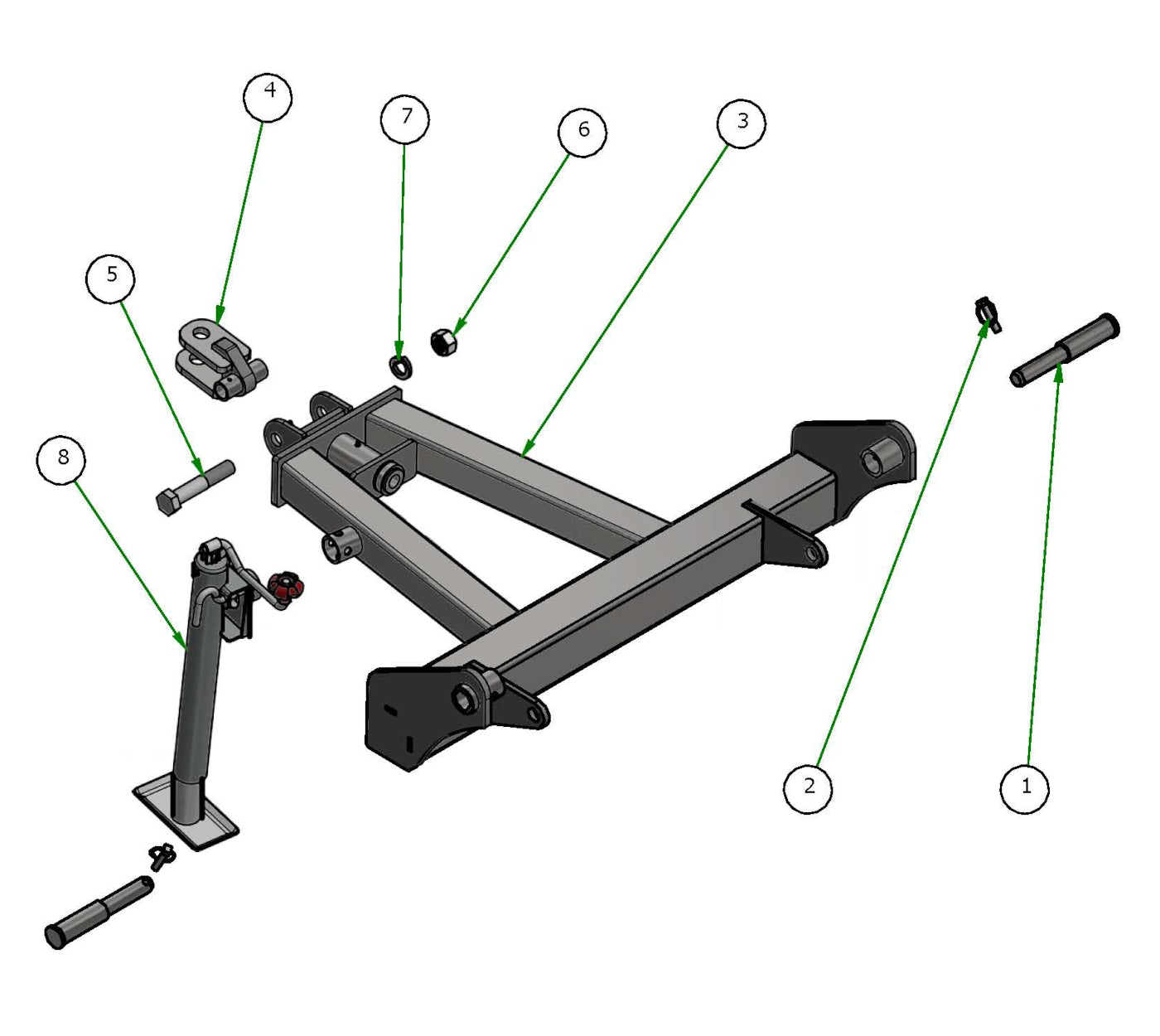 4
7
6
3
5
8
2
1