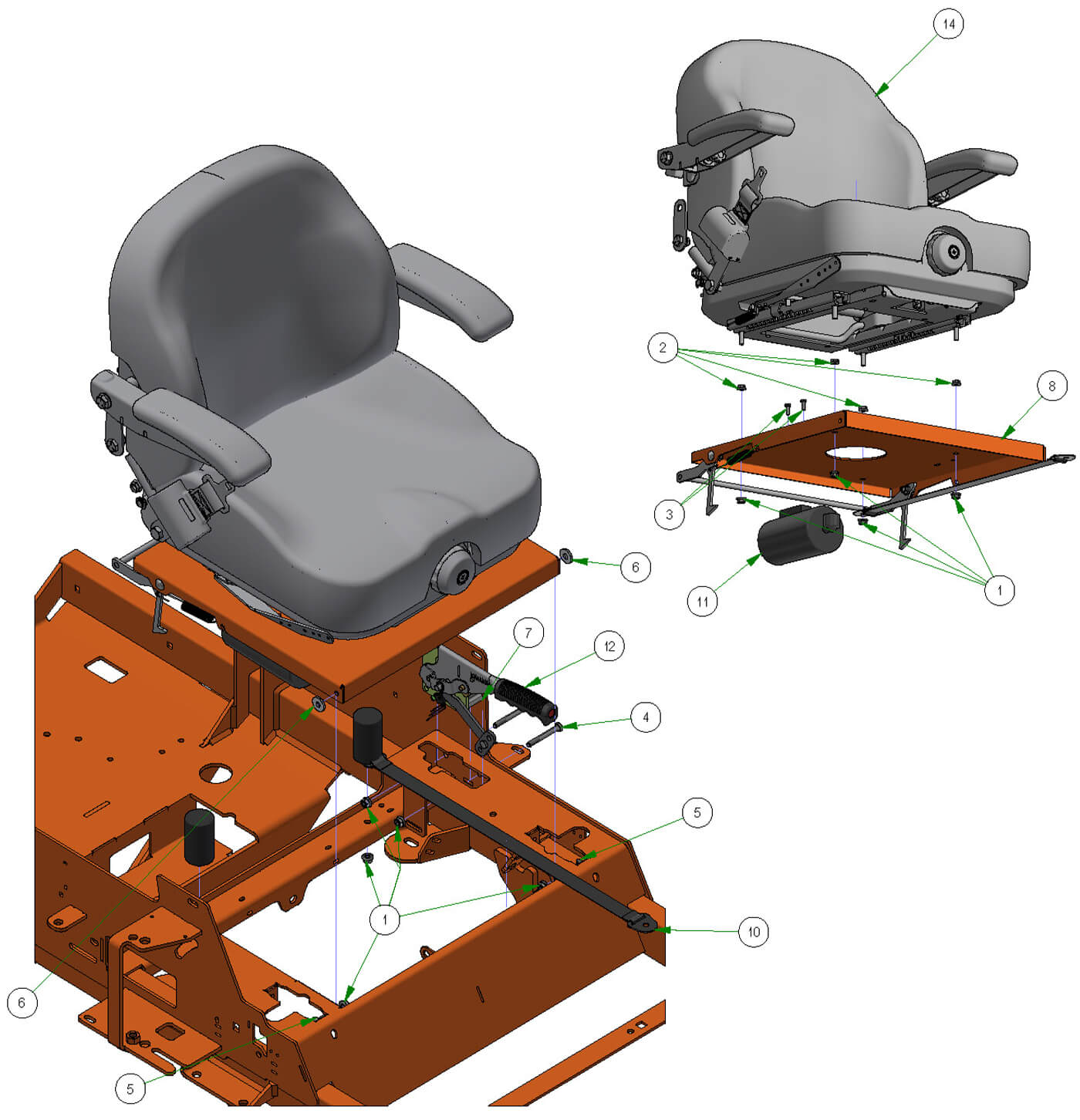 14

2

8

3

11

1

6

7

12

4

5

1

10

6

5