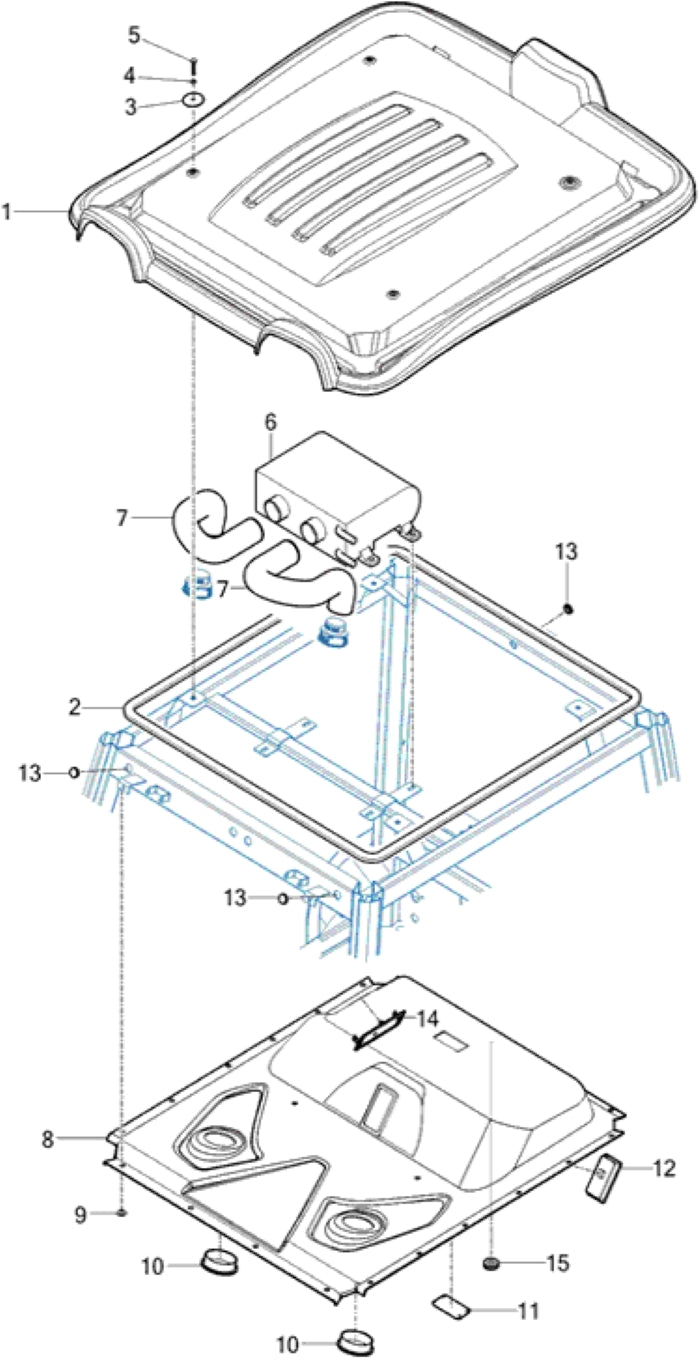 5
4
3
1
6
7
7
13
2
13
13
14
8
12
9
10
15
11
10