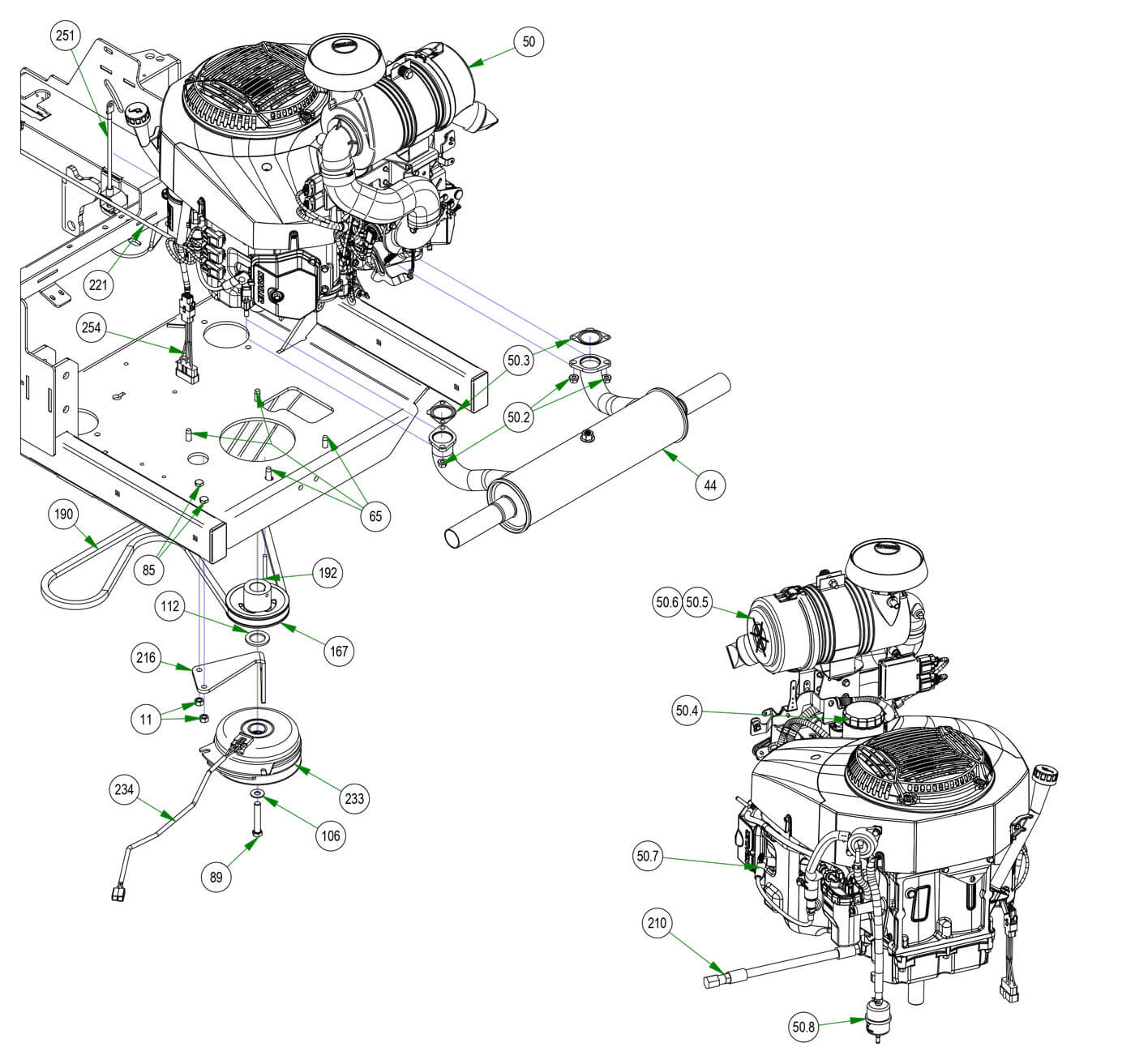 251
50
221
254
50.3
50.2
44
65
190
85
192
112
167
216
11
233
234
106
89
50.6
50.5
50.4
50.7
210
50.8