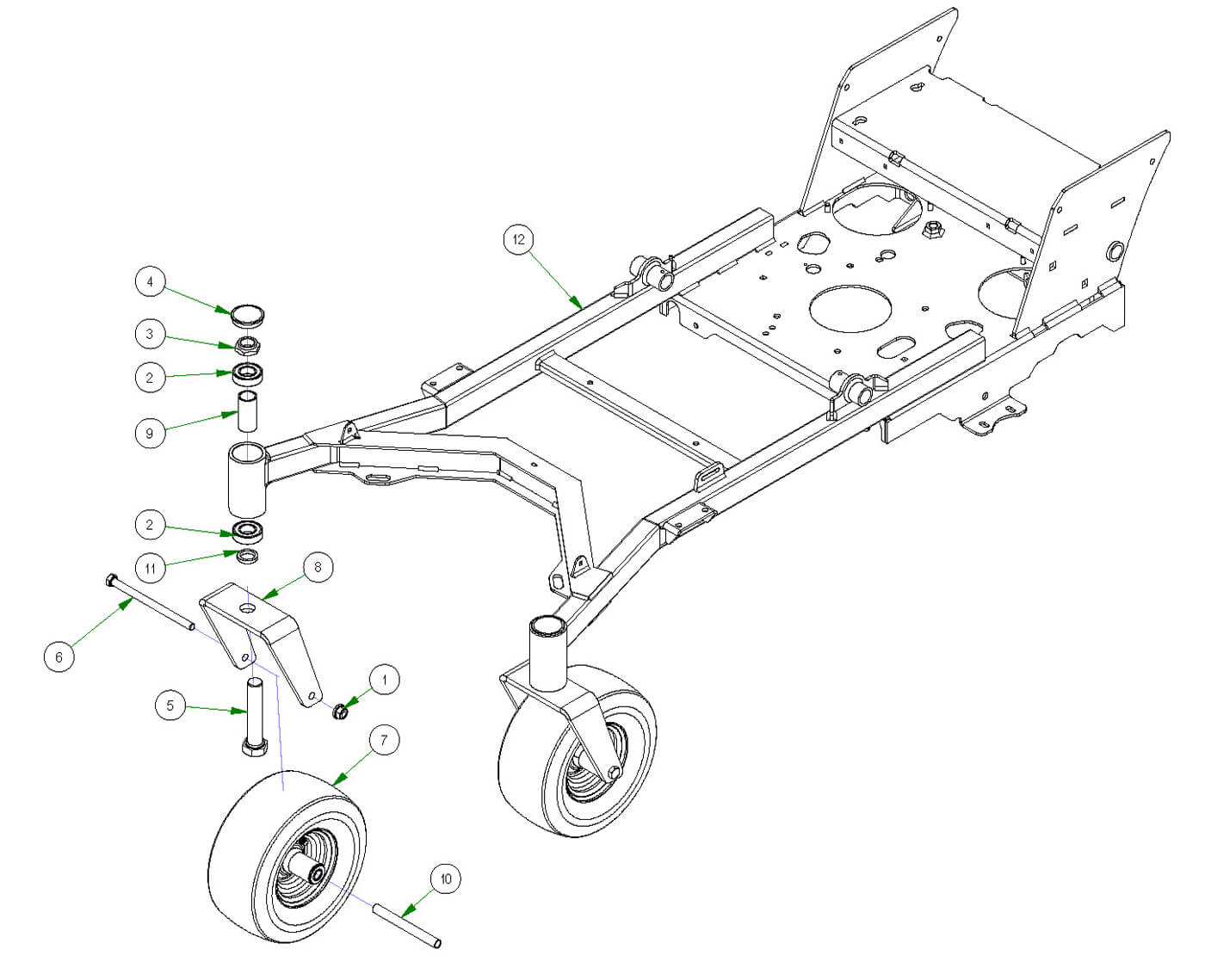 12
4
3
2
9
2
11
8
6
1
5
7
10