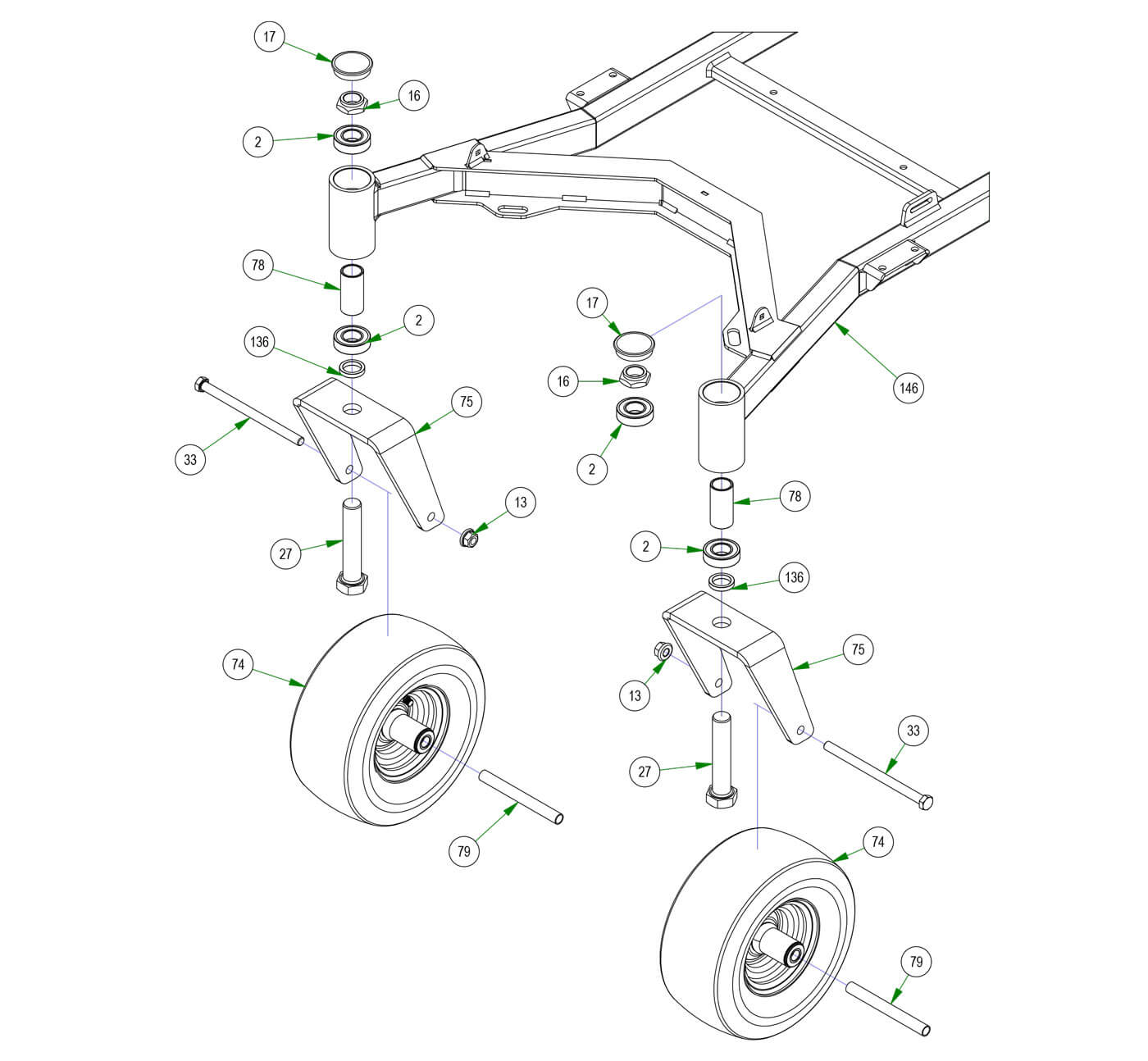 17
16
2
78
2
136
75
33
13
27
74
79
17
16
2
146
78
2
136
75
13
33
27
74
79