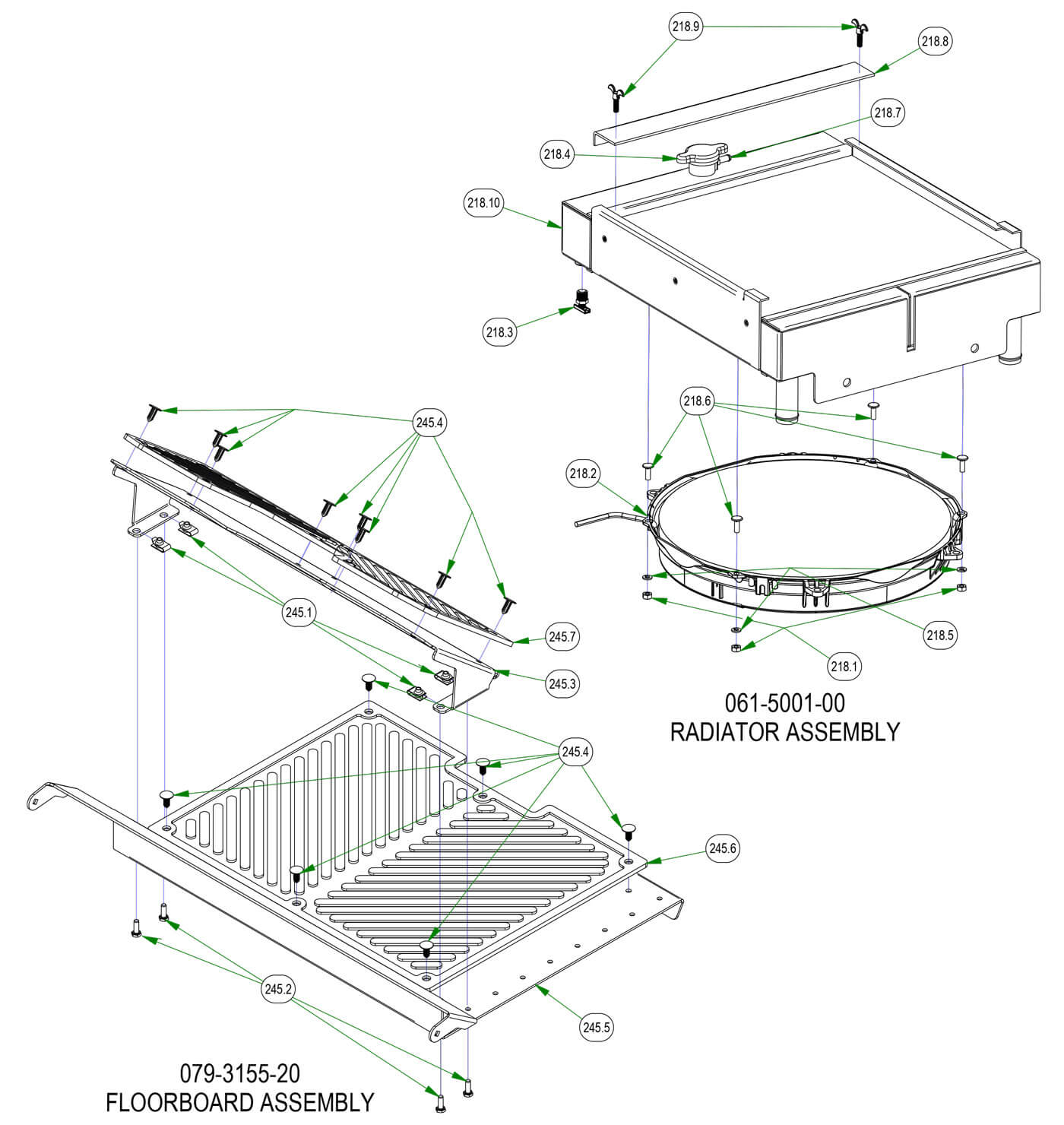 218.9
218.8
218.7
218.4
218.10
218.3
218.6
218.2
218.5
218.1
061-5001-00
RADIATOR ASSEMBLY

245.4
245.1
245.7
245.3
245.4
245.6
245.2
245.5
079-3155-20
FLOORBOARD ASSEMBLY