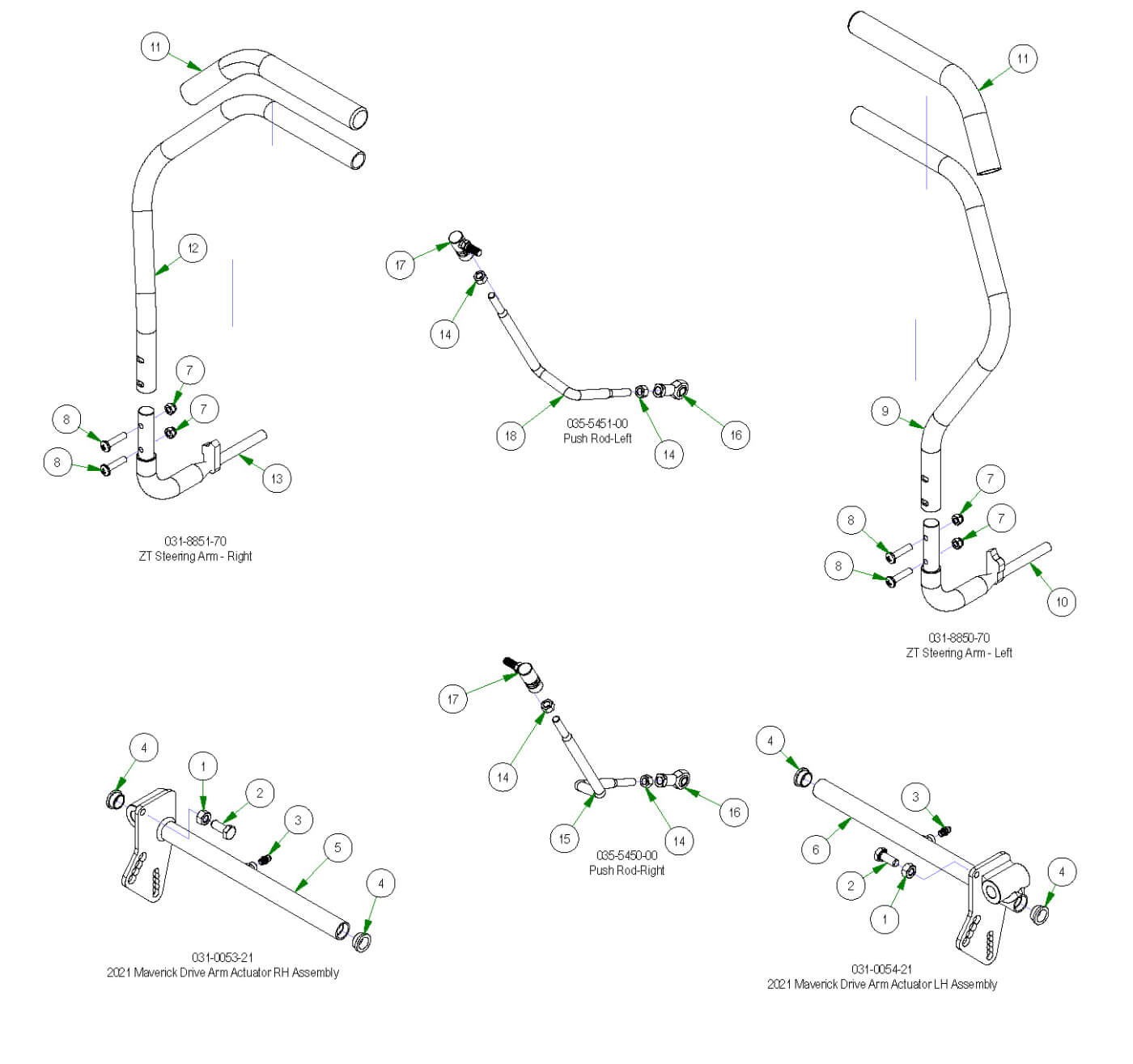 11

12

7

7

8

8

13

031-8851-70
ZT Steering Arm - Right

17

14

18

035-5451-00
Push Rod-Left

14

16

11

9

7

7

8

8

10

031-8850-70
ZT Steering Arm - Left

4

1

2

3

5

4

031-0053-21
2021 Maverick Drive Arm Actuator RH Assembly

17

14

15

035-5450-00
Push Rod-Right

14

16

4

3

6

2

1

4

031-0054-21
2021 Maverick Drive Arm Actuator LH Assembly