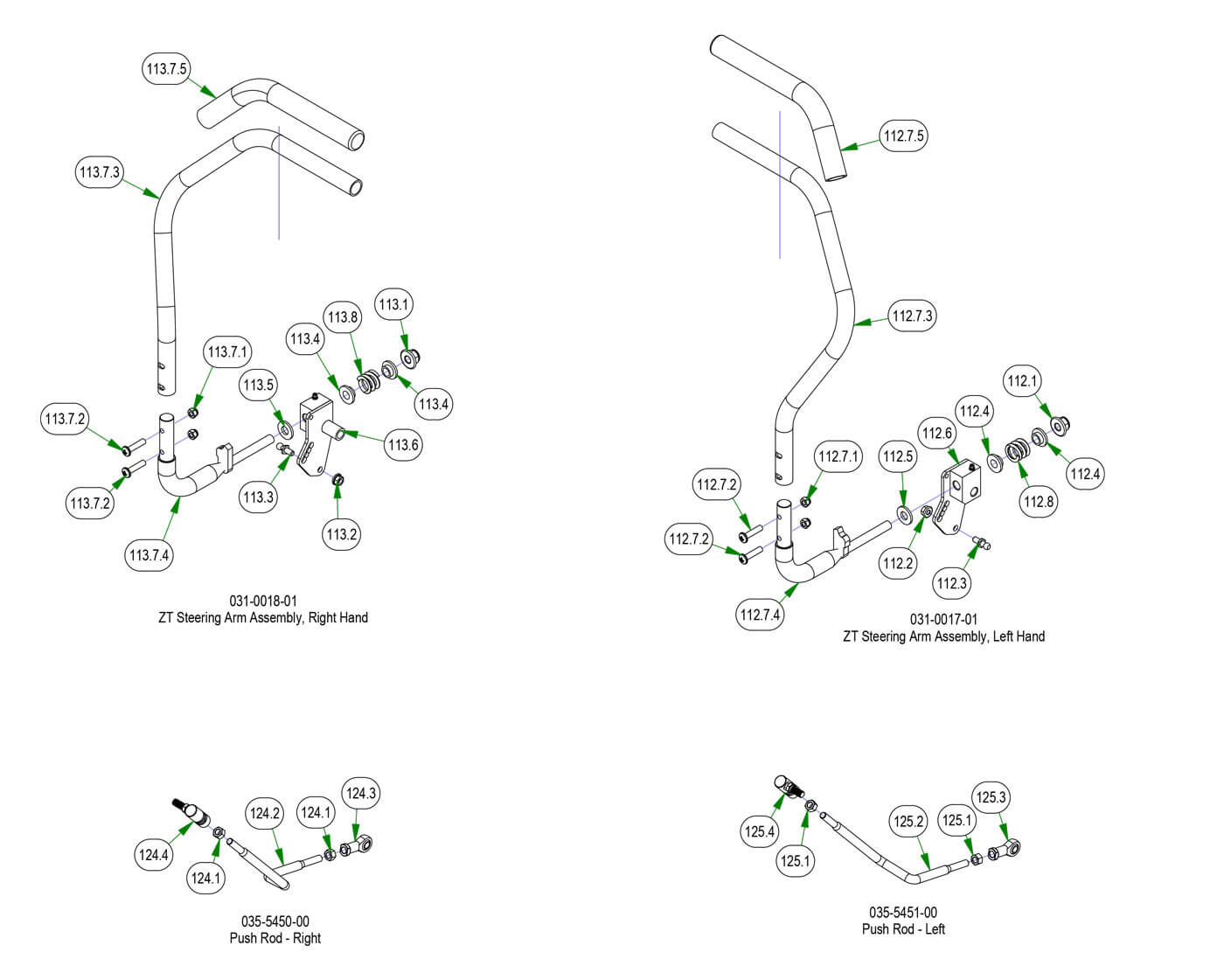 113.7.5

113.7.3

113.1

113.8

113.4

113.7.1

113.5

113.4

113.7.2

113.6

113.7.2

113.3

113.2

113.7.4

031-0018-01
ZT Steering Arm Assembly, Right Hand

112.7.5

112.7.3

112.1

112.4

112.6

112.7.1

112.5

112.4

112.7.2

112.8

112.7.2

112.2

112.3

112.7.4

031-0017-01
ZT Steering Arm Assembly, Left Hand

124.3

124.2

124.1

124.4

124.1

035-5450-00
Push Rod - Right

125.3

125.2

125.1

125.4

125.1

035-5451-00
Push Rod - Left