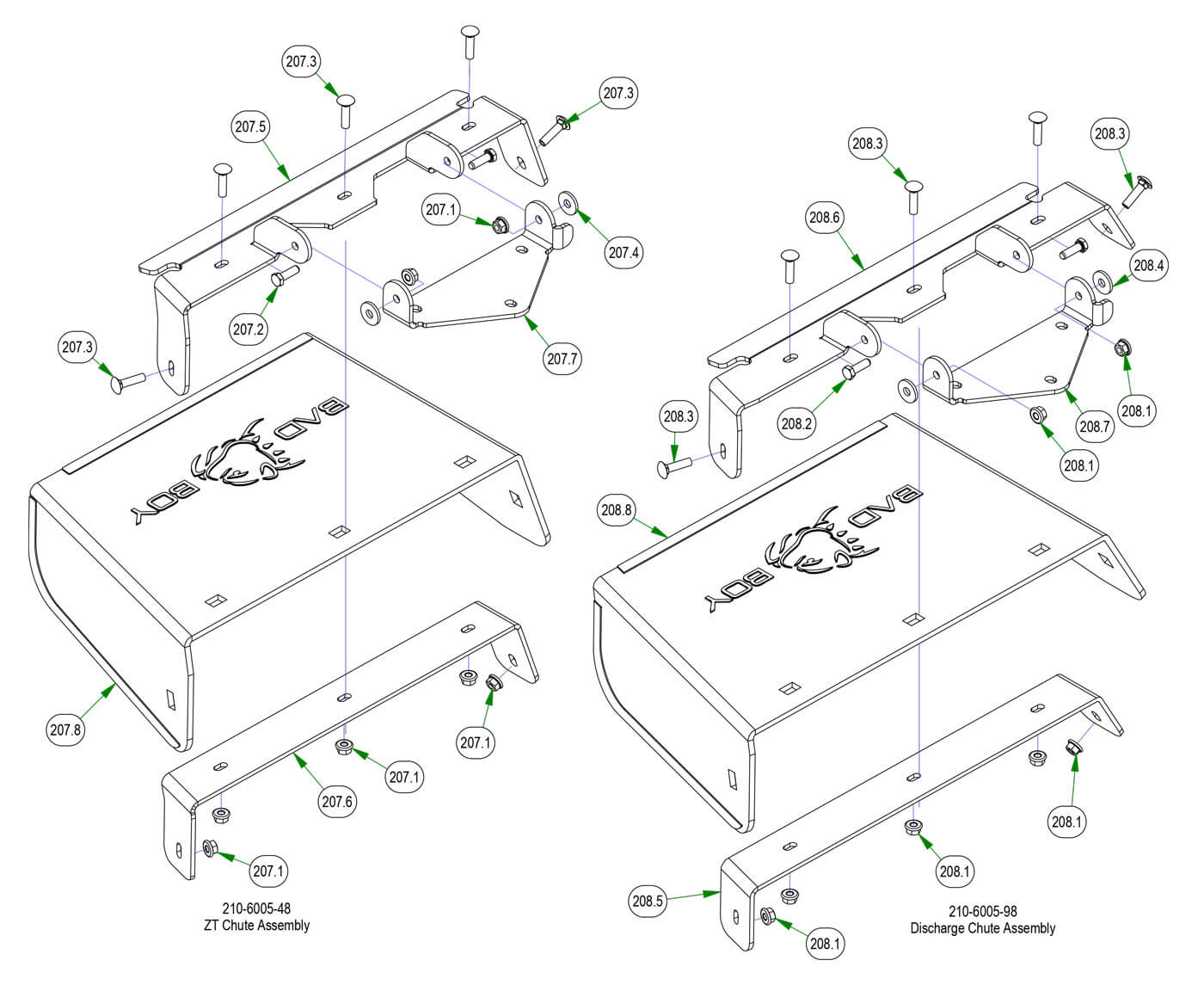 207.3
207.3
207.5
207.1
207.4
207.2
207.7
207.3
BAD BOY
207.8
207.1
207.1
207.6
207.1
210-6005-48
ZT Chute Assembly

208.3
208.3
208.6
208.4
208.2
208.1
208.7
208.3
208.1
208.8
BAD BOY
208.1
208.1
208.5
208.1
210-6005-98
Discharge Chute Assembly