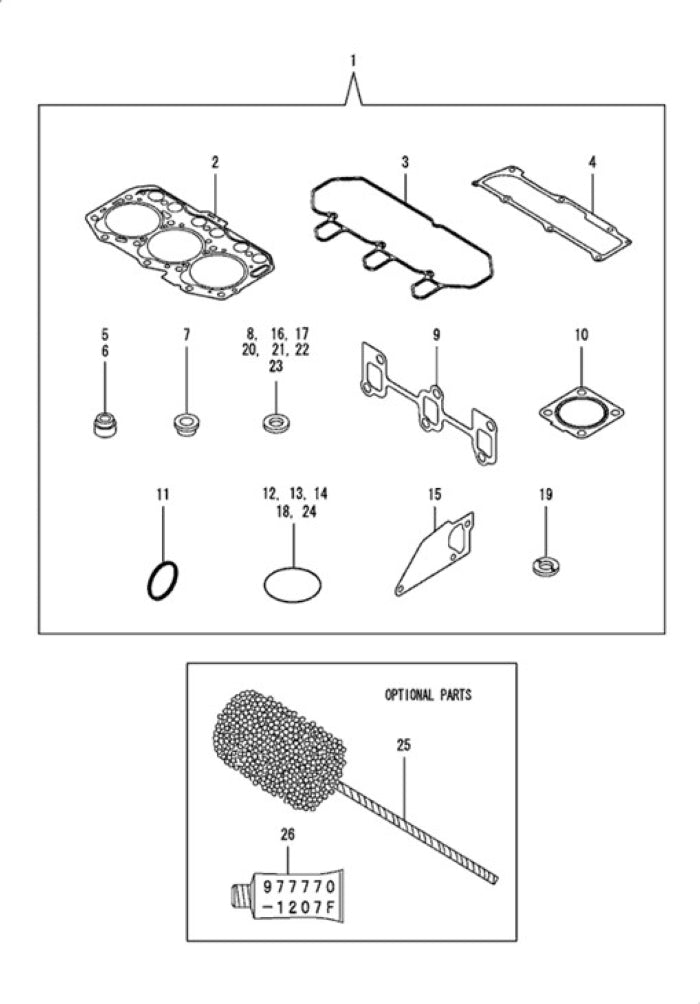 1

2

3

4

5
6

7

8, 16, 17
20, 21, 22
23

9

10

11

12, 13, 14
18, 24

15

19

OPTIONAL PARTS

25

26

977770
-1207F