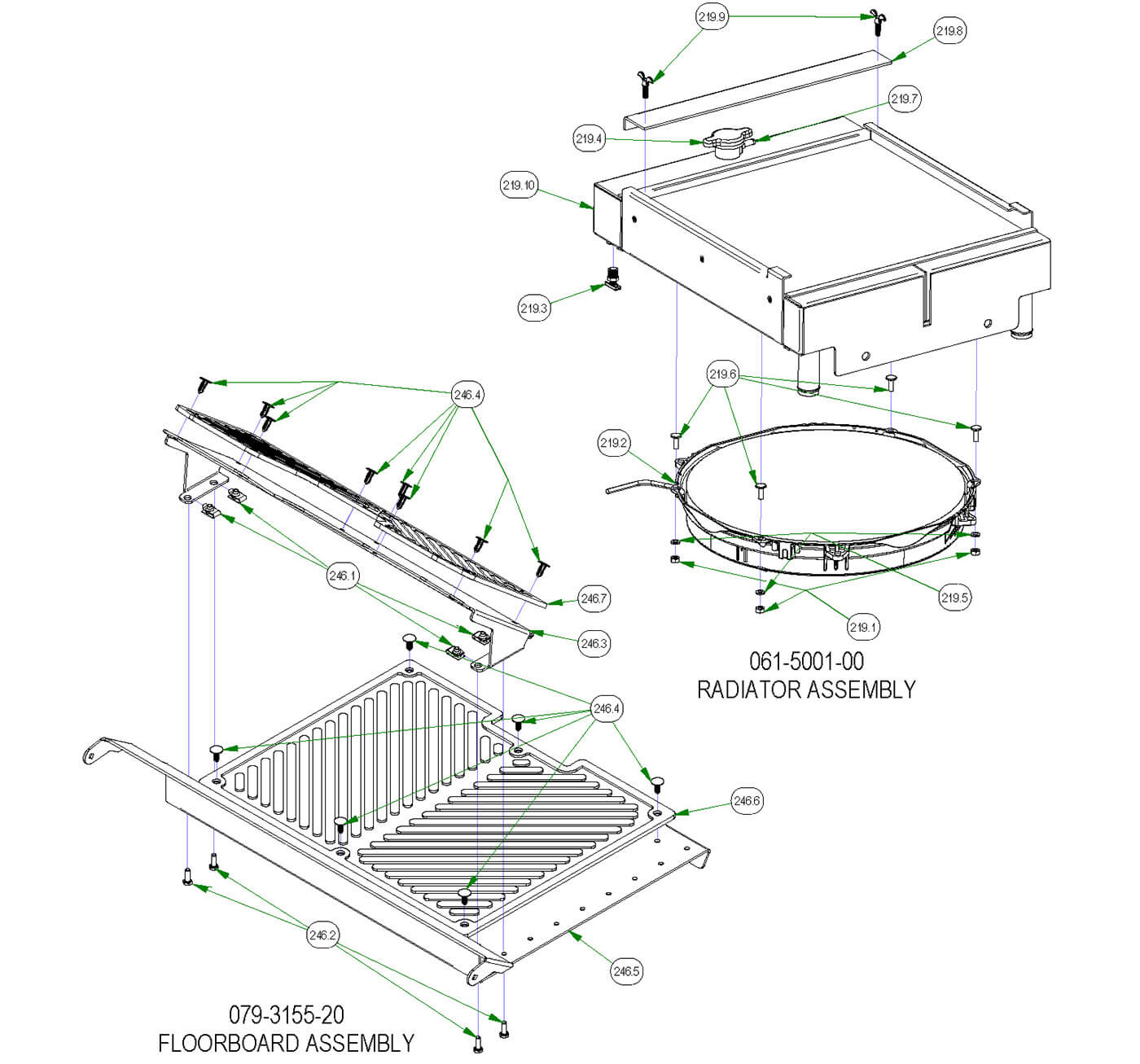 219.9

219.8

219.7

219.4

219.10

219.3

219.6

219.2

219.5

219.1

061-5001-00
RADIATOR ASSEMBLY

246.4

246.1

246.7

246.3

246.4

246.6

246.2

246.5

079-3155-20
FLOORBOARD ASSEMBLY