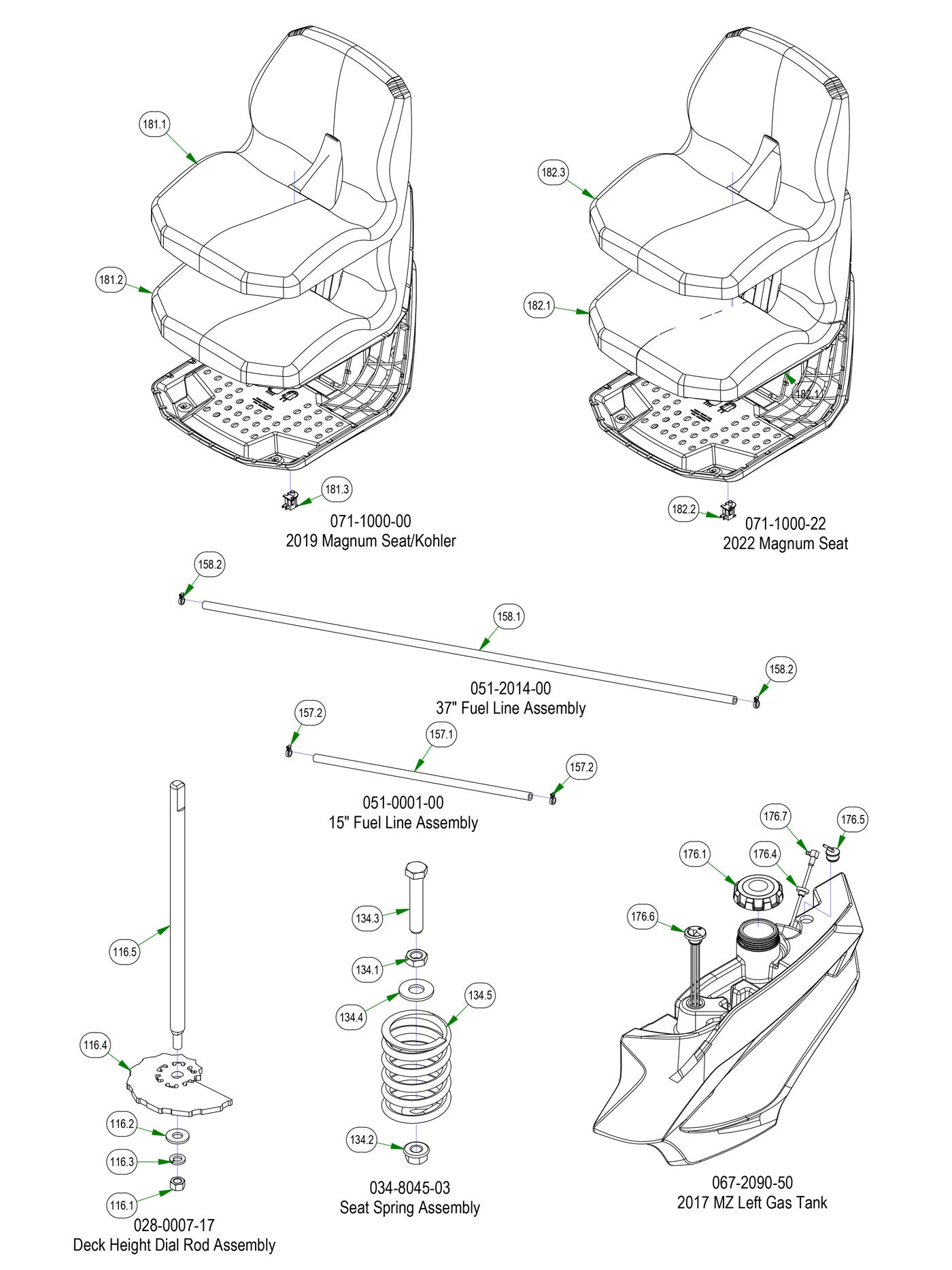 181.1

181.2

181.3

071-1000-00
2019 Magnum Seat/Kohler

182.3

182.1

182.1

182.2

071-1000-22
2022 Magnum Seat

158.2

158.1

158.2

051-2014-00
37" Fuel Line Assembly

157.2

157.1

157.2

051-0001-00
15" Fuel Line Assembly

116.5

116.4

116.2

116.3

116.1

028-0007-17
Deck Height Dial Rod Assembly

134.3

134.1

134.4

134.5

134.2

034-8045-03
Seat Spring Assembly

176.7

176.5

176.1

176.4

176.6

067-2090-50
2017 MZ Left Gas Tank