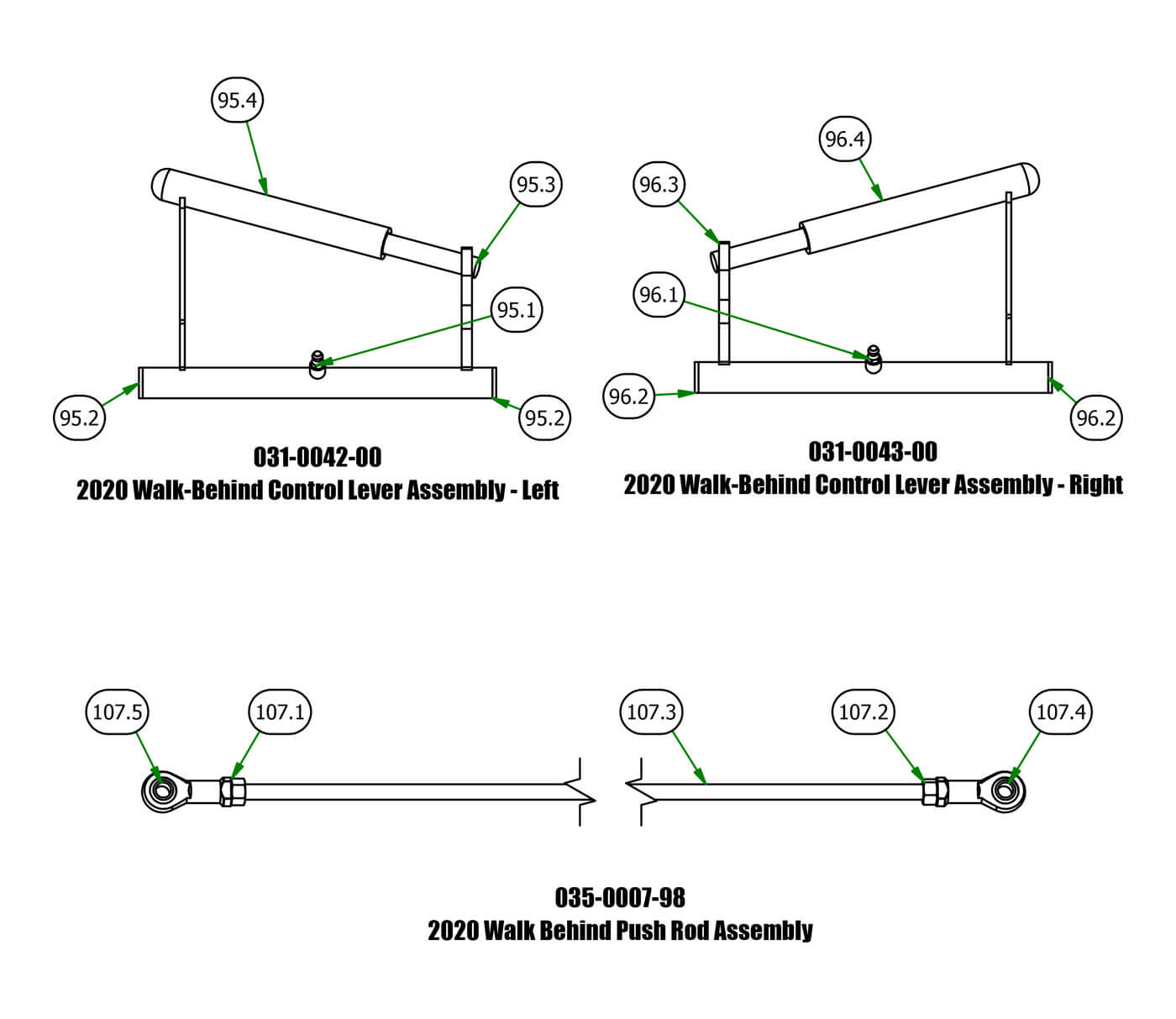 95.4

95.3

95.1

95.2

95.2

031-0042-00
2020 Walk-Behind Control Lever Assembly - Left

96.4

96.3

96.1

96.2

96.2

031-0043-00
2020 Walk-Behind Control Lever Assembly - Right

107.5

107.1

107.3

107.2

107.4

035-0007-98
2020 Walk Behind Push Rod Assembly