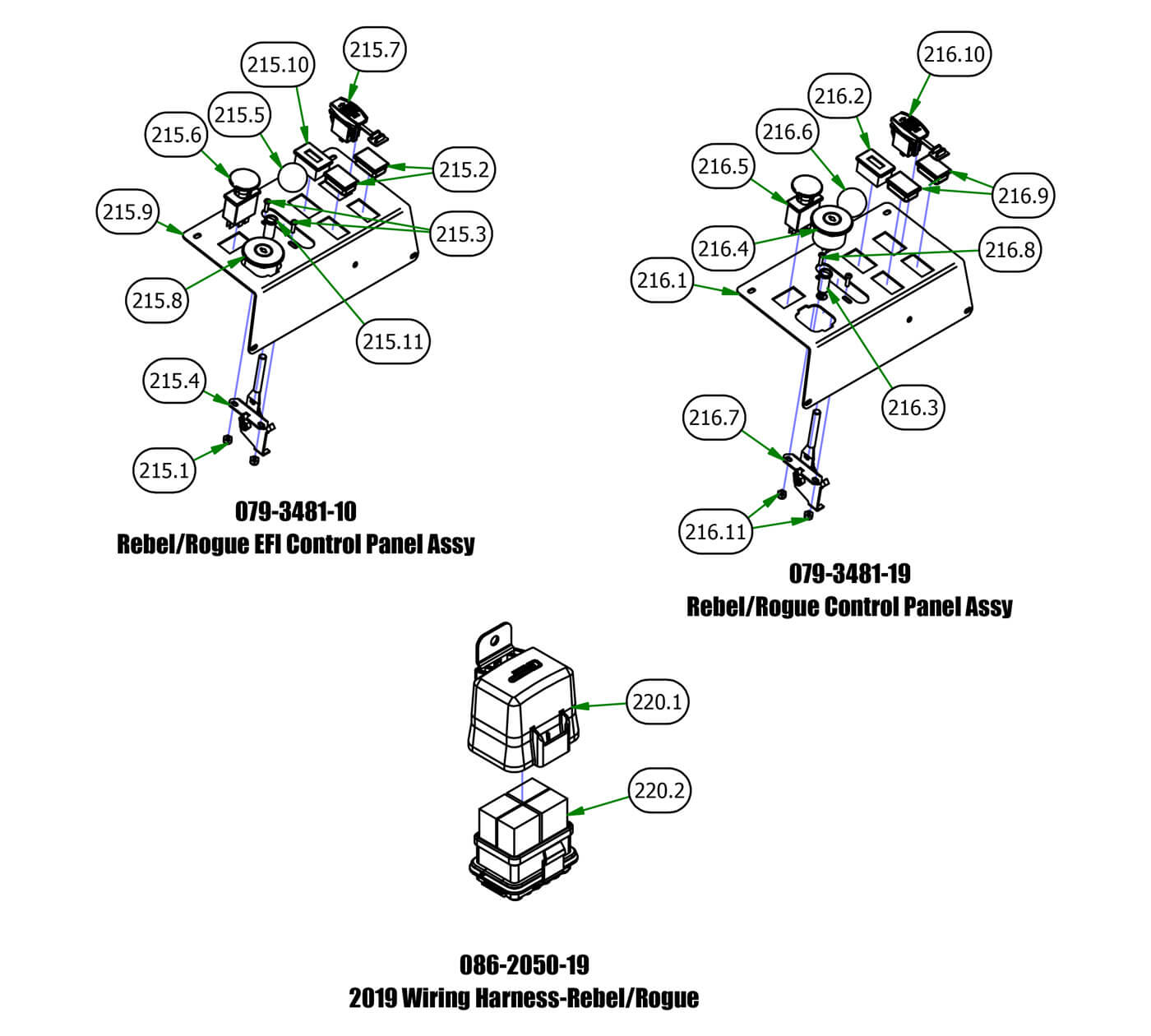 215.7
215.10
215.5
215.6
215.2
215.9
215.3
215.8
215.11
215.4
215.1

079-3481-10
Rebel/Rogue EFI Control Panel Assy

216.10
216.2
216.6
216.5
216.9
216.4
216.8
216.1
216.3
216.7
216.11

079-3481-19
Rebel/Rogue Control Panel Assy

220.1
220.2

086-2050-19
2019 Wiring Harness-Rebel/Rogue