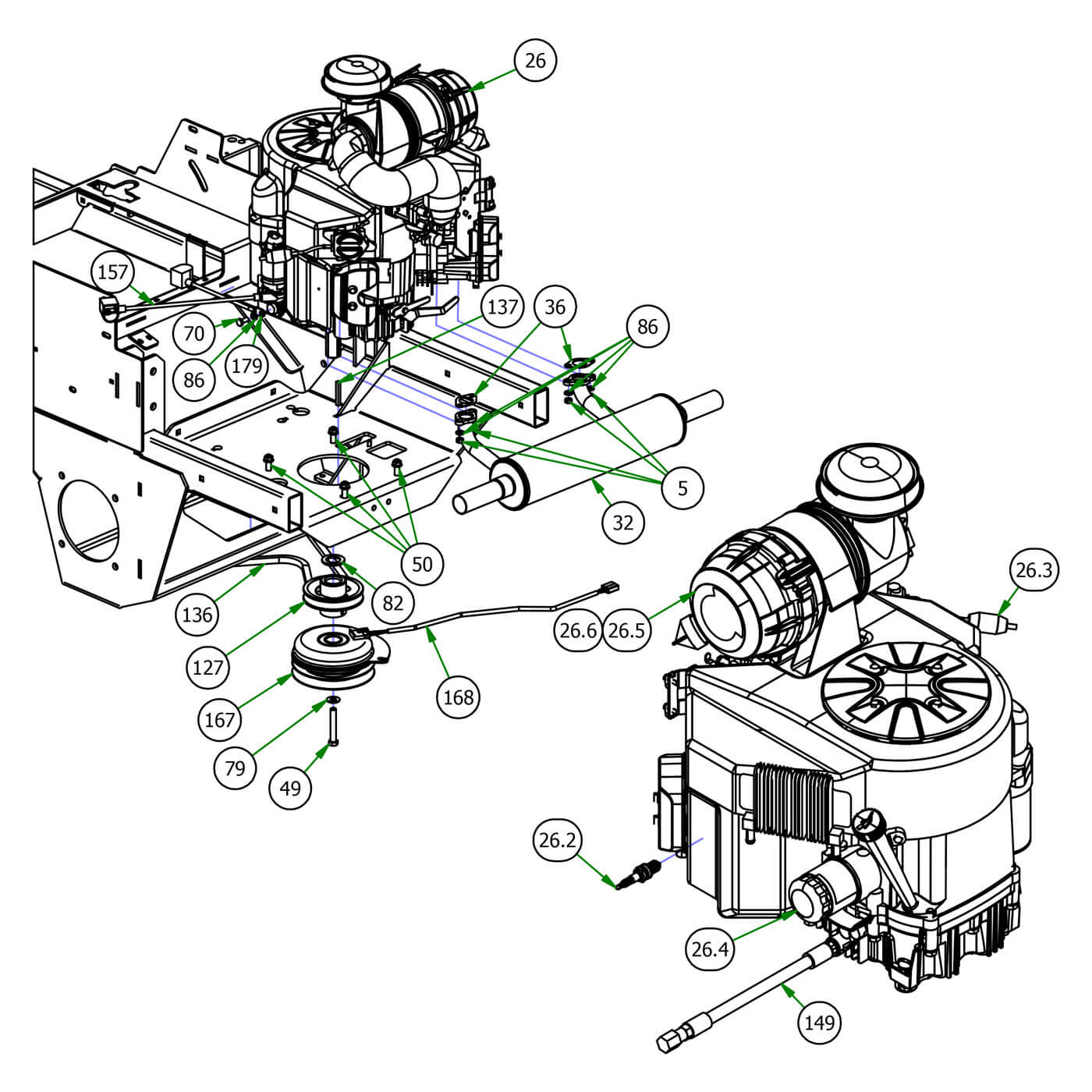 26
157
137
36
86
70
86
179
5
32
50
82
136
127
26.6
26.5
26.3
168
167
79
49
26.2
26.4
149