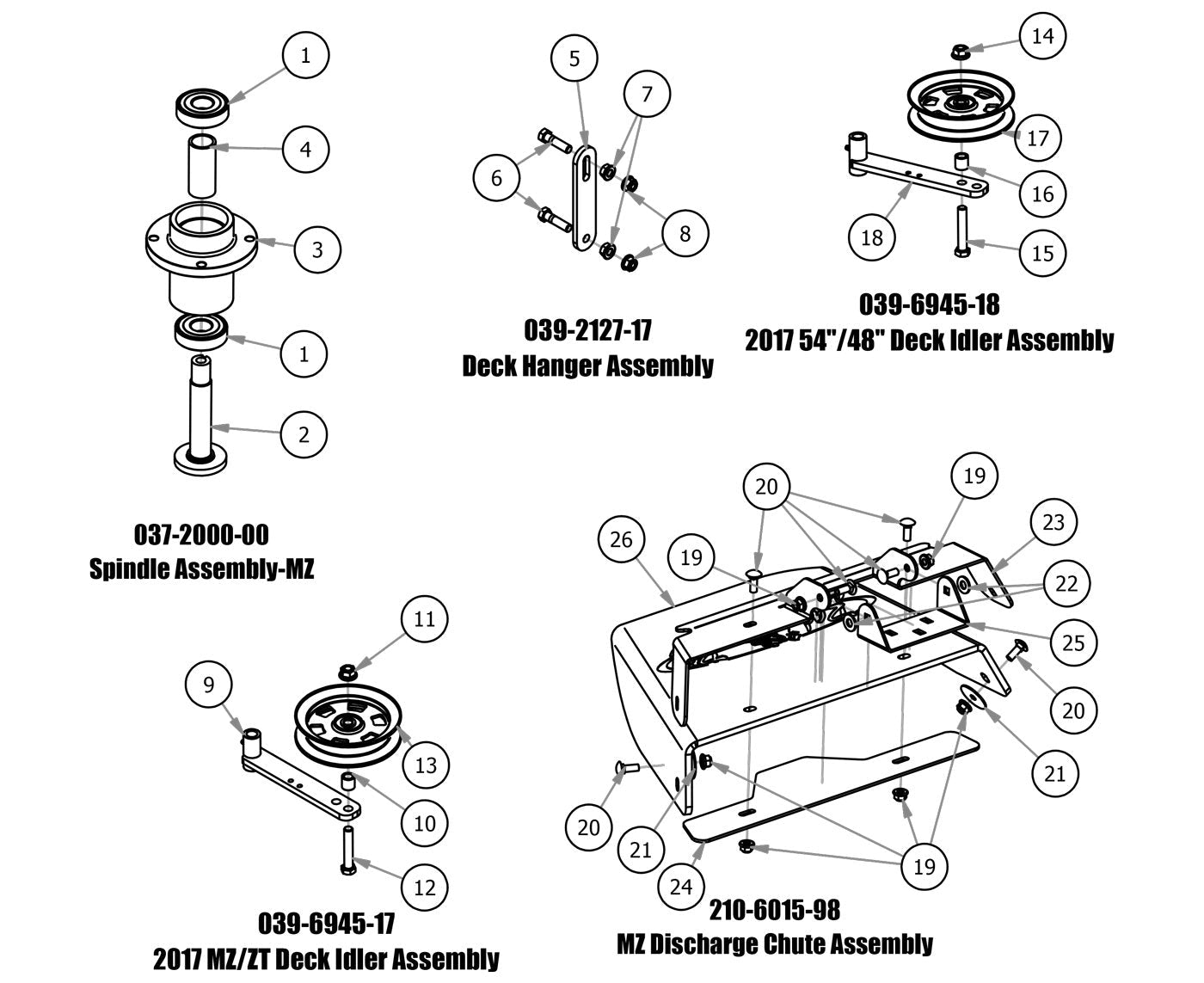 1
4
3
1
2

037-2000-00
Spindle Assembly-MZ

5
7
6
8

039-2127-17
Deck Hanger Assembly

14
17
16
18
15

039-6945-18
2017 54"/48" Deck Idler Assembly

11
9
13
10
12

039-6945-17
2017 MZ/ZT Deck Idler Assembly

20
19
23
26
19
22
25
20
21
20
21
24
19

210-6015-98
MZ Discharge Chute Assembly