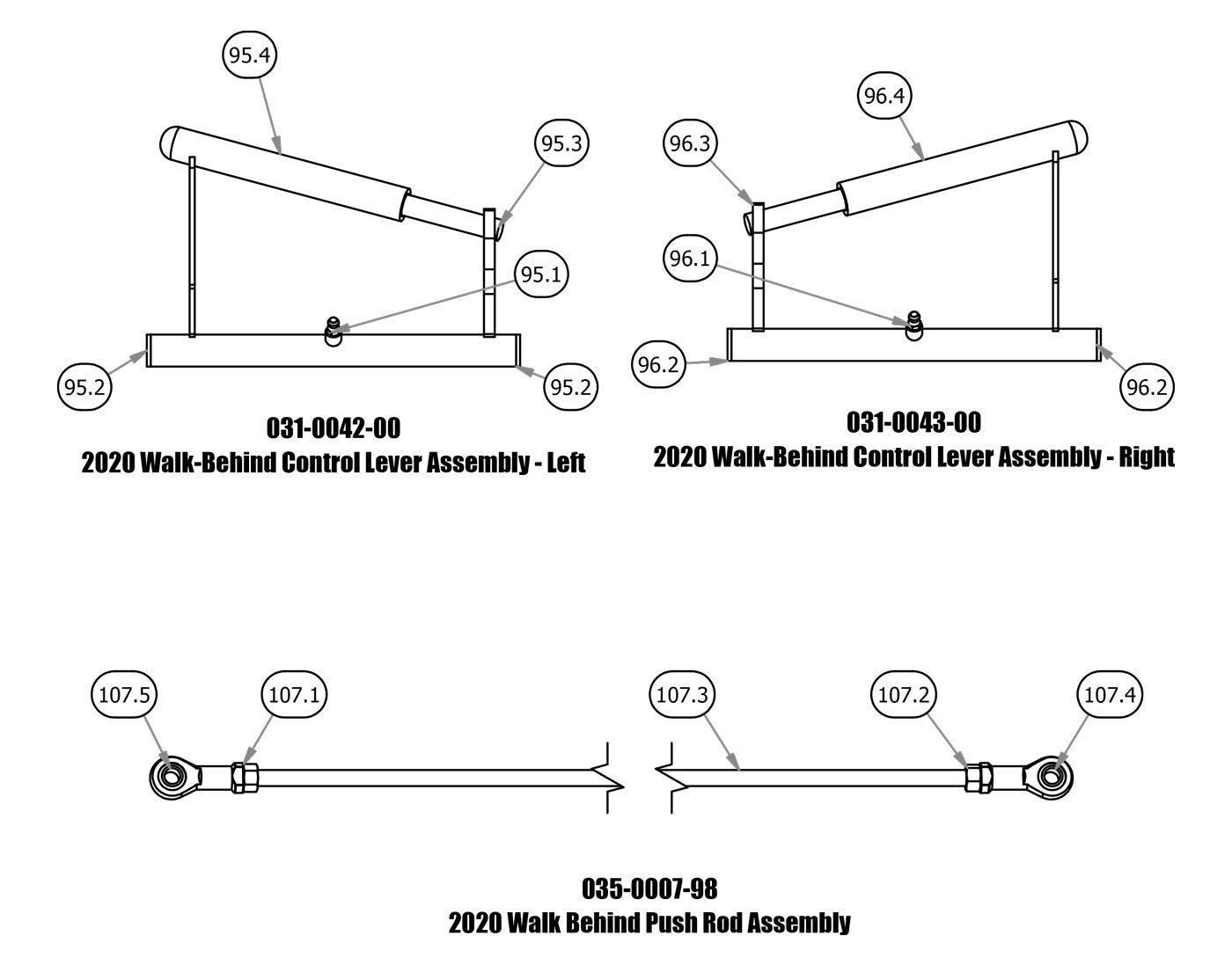 95.4

95.3

95.1

95.2

95.2

031-0042-00
2020 Walk-Behind Control Lever Assembly - Left

96.4

96.3

96.1

96.2

96.2

031-0043-00
2020 Walk-Behind Control Lever Assembly - Right

107.5

107.1

107.3

107.2

107.4

035-0007-98
2020 Walk Behind Push Rod Assembly