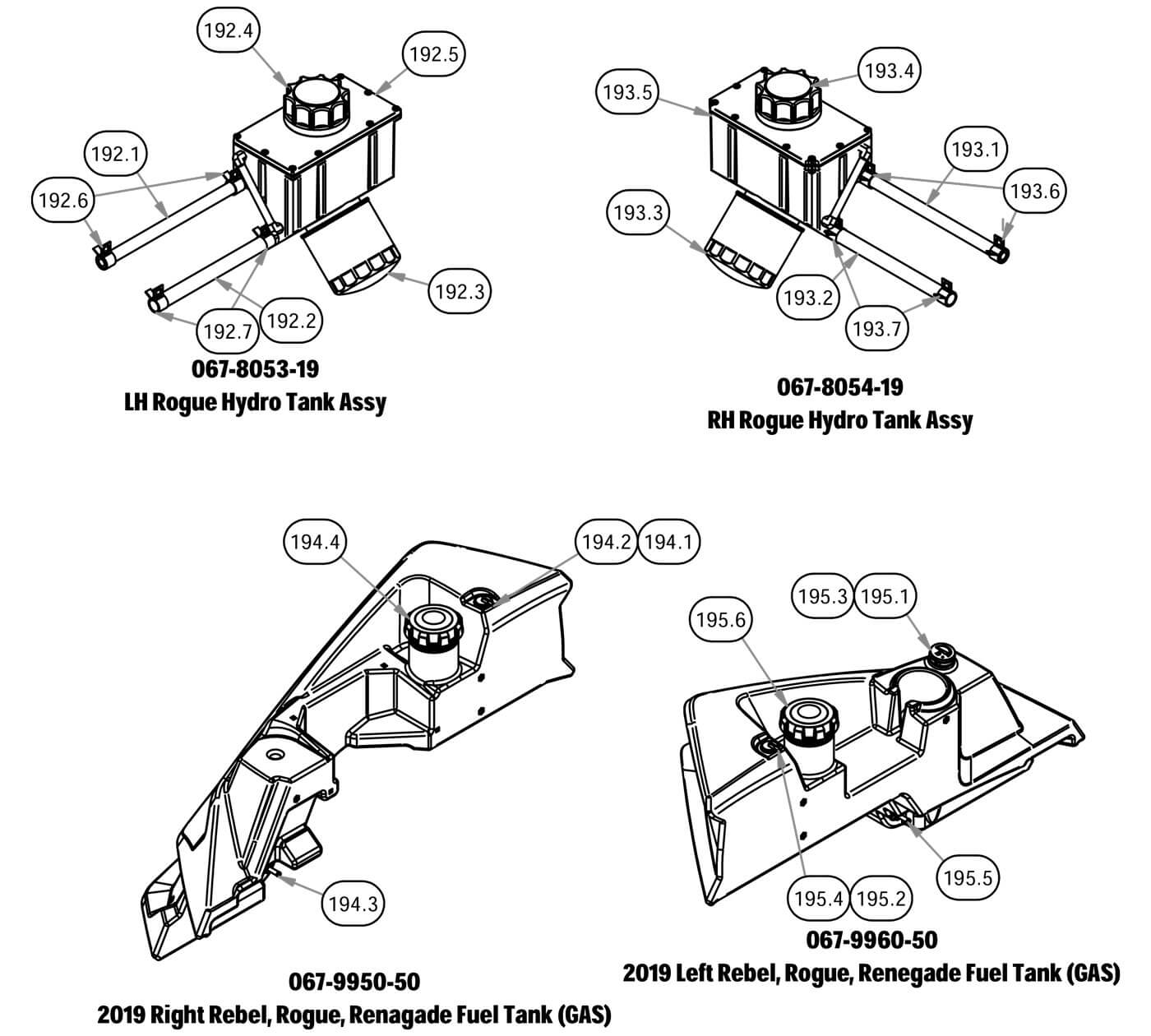 192.4
192.5
192.1
192.6
192.3
192.7
192.2
067-8053-19
LH Rogue Hydro Tank Assy

193.4
193.5
193.1
193.6
193.3
193.2
193.7
067-8054-19
RH Rogue Hydro Tank Assy

194.4
194.2
194.1
194.3
067-9950-50
2019 Right Rebel, Rogue, Renagade Fuel Tank (GAS)

195.3
195.1
195.6
195.5
195.4
195.2
067-9960-50
2019 Left Rebel, Rogue, Renegade Fuel Tank (GAS)