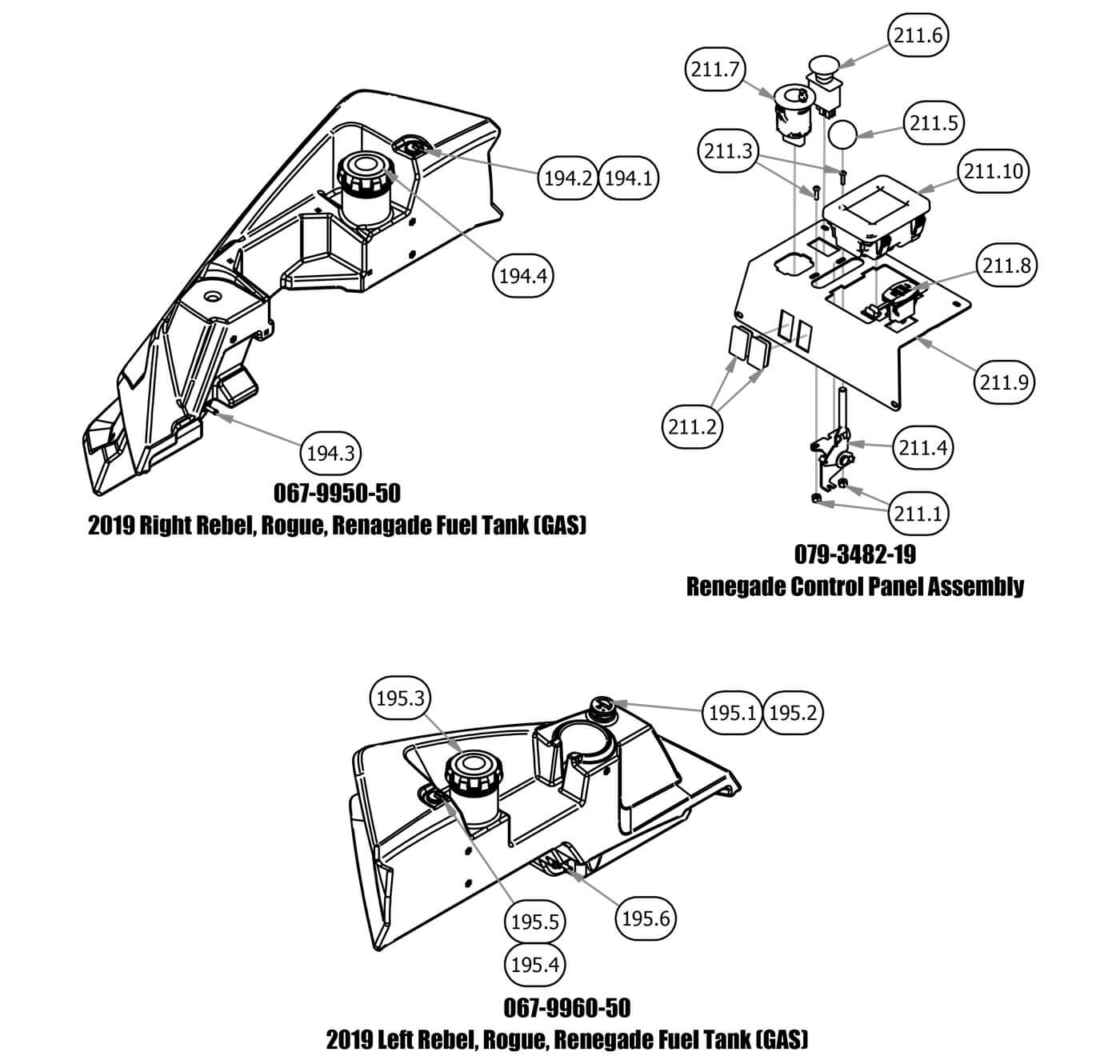 194.2 194.1

194.4

194.3

067-9950-50
2019 Right Rebel, Rogue, Renagade Fuel Tank (GAS)

211.6
211.7
211.5
211.3
211.10
211.8
211.9
211.2
211.4
211.1

079-3482-19
Renegade Control Panel Assembly

195.3
195.1 195.2

195.5
195.6
195.4

067-9960-50
2019 Left Rebel, Rogue, Renegade Fuel Tank (GAS)