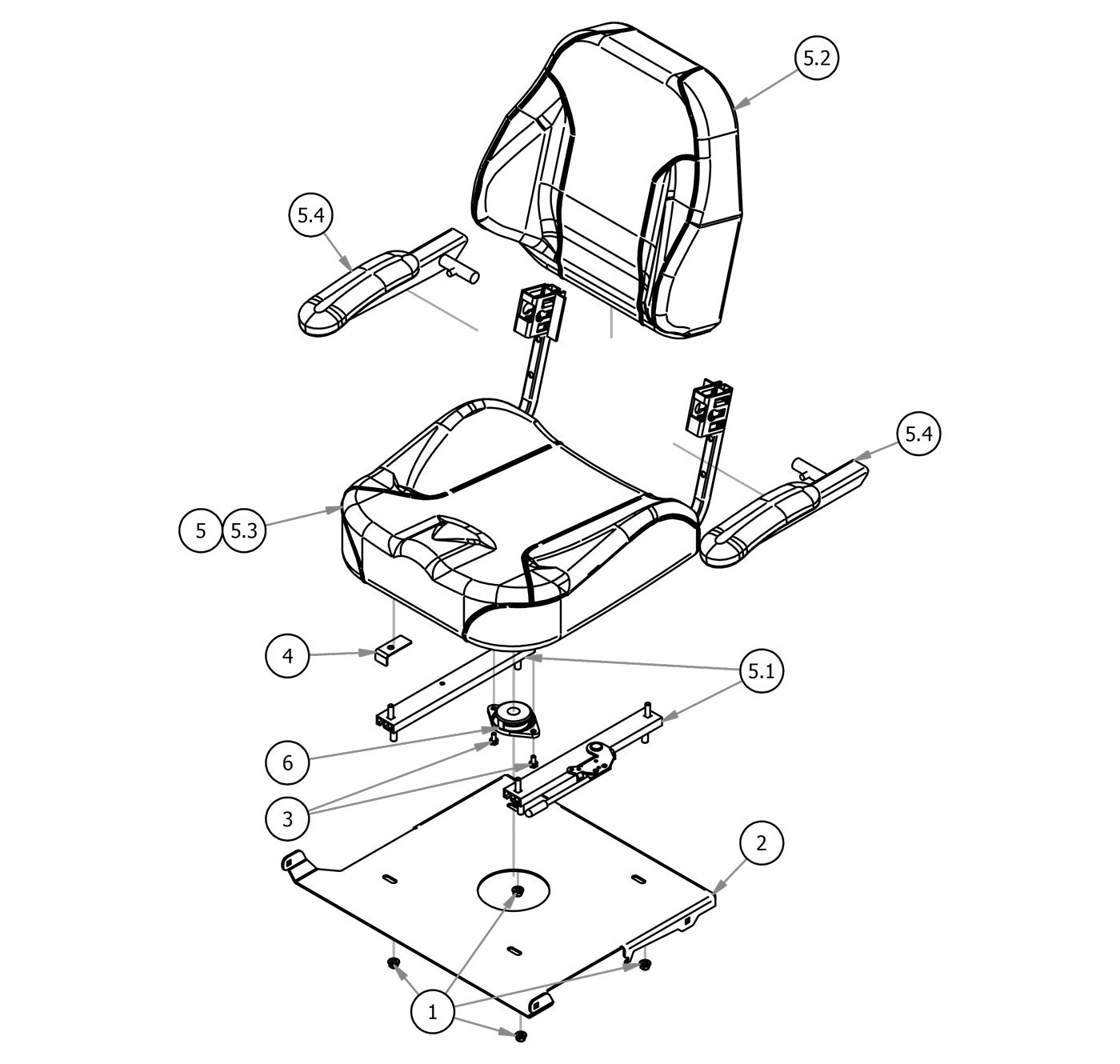 5.2
5.4
5.4
5
5.3
4
5.1
6
3
2
1