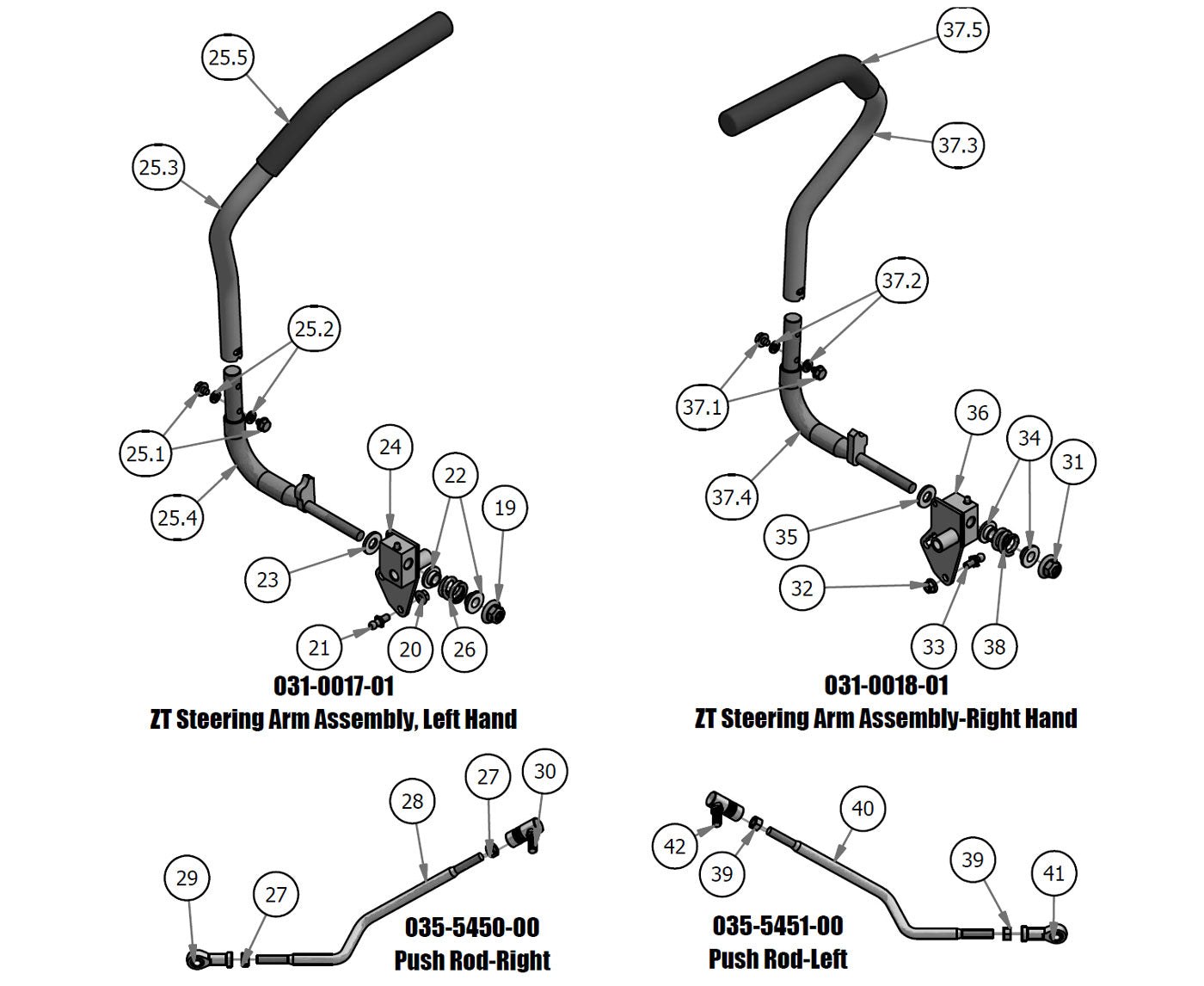 25.5

25.3

25.2

25.1

25.4

24

22

19

23

21

20

26

031-0017-01
ZT Steering Arm Assembly, Left Hand

37.5

37.3

37.2

37.1

37.4

36

34

31

35

32

33

38

031-0018-01
ZT Steering Arm Assembly-Right Hand

28

27

30

29

27

035-5450-00
Push Rod-Right

42

39

40

39

41

035-5451-00
Push Rod-Left