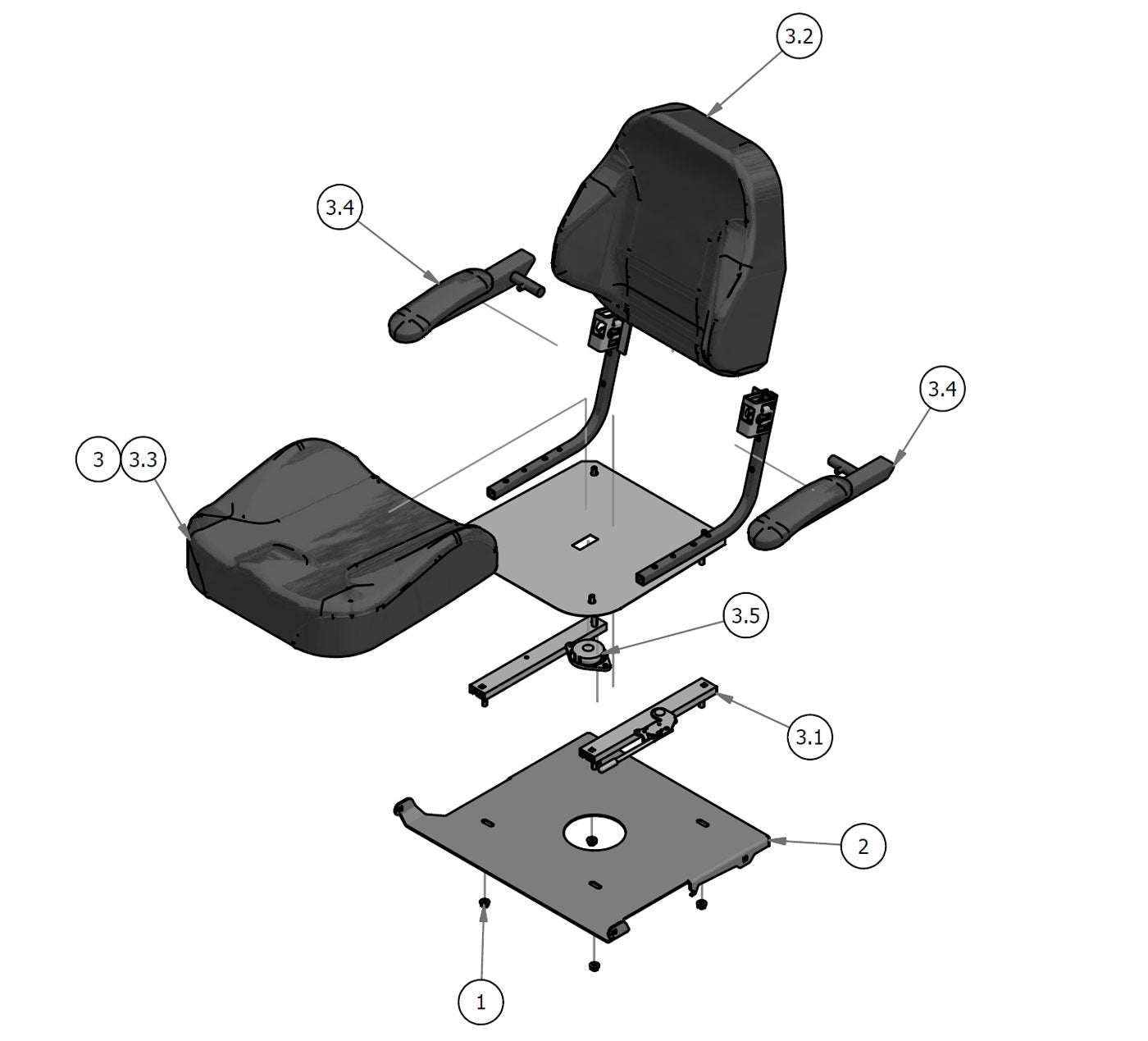 3.2

3.4

3.4

3

3.3

3.5

3.1

2

1