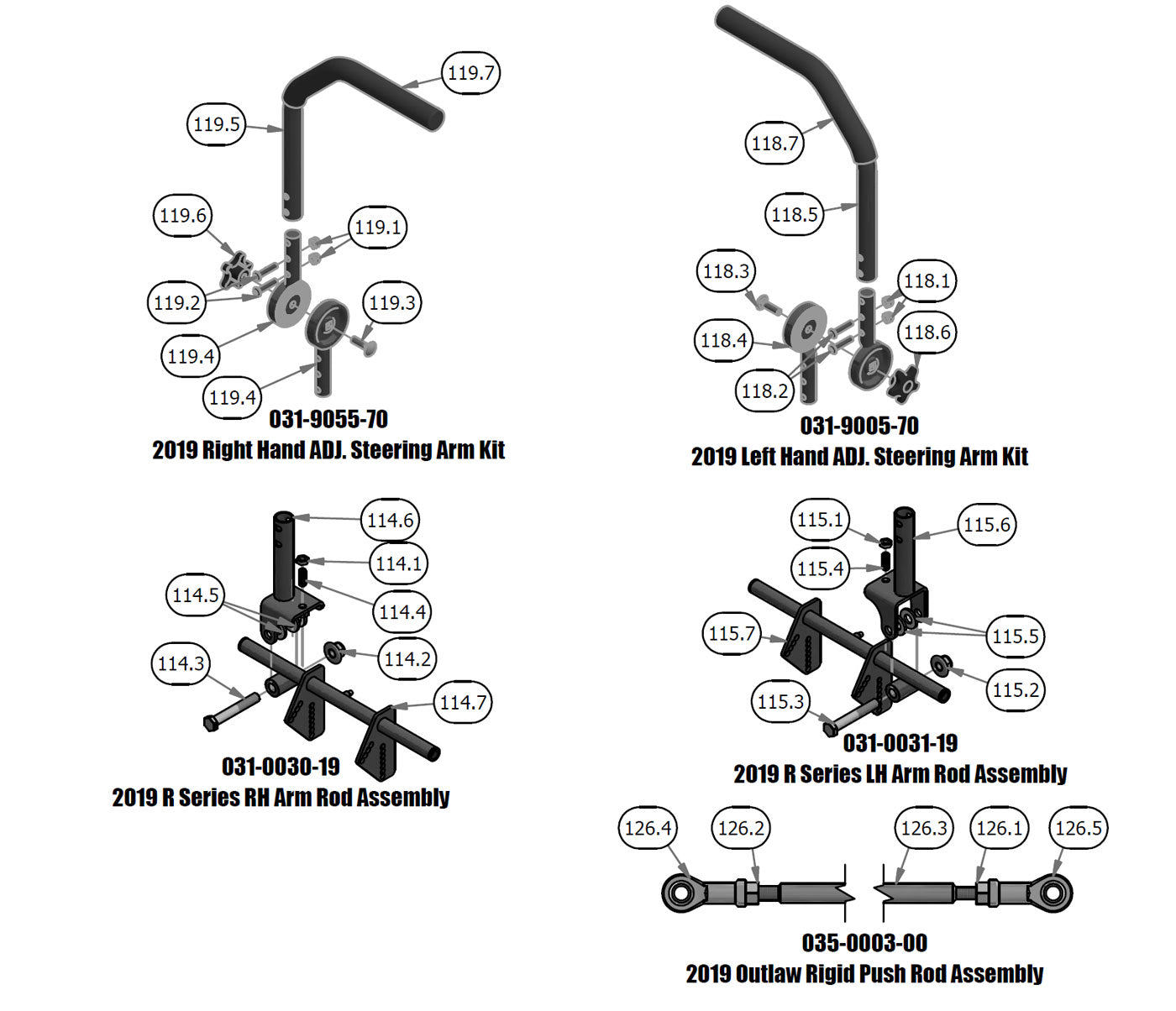 119.7
119.5
119.6
119.1
119.2
119.3
119.4
119.4
031-9055-70
2019 Right Hand ADJ. Steering Arm Kit

118.7
118.5
118.3
118.1
118.4
118.6
118.2
031-9005-70
2019 Left Hand ADJ. Steering Arm Kit

114.6
114.1
114.5
114.4
114.3
114.2
114.7
031-0030-19
2019 R Series RH Arm Rod Assembly

115.1
115.6
115.4
115.7
115.5
115.3
115.2
031-0031-19
2019 R Series LH Arm Rod Assembly

126.4
126.2
126.3
126.1
126.5
035-0003-00
2019 Outlaw Rigid Push Rod Assembly