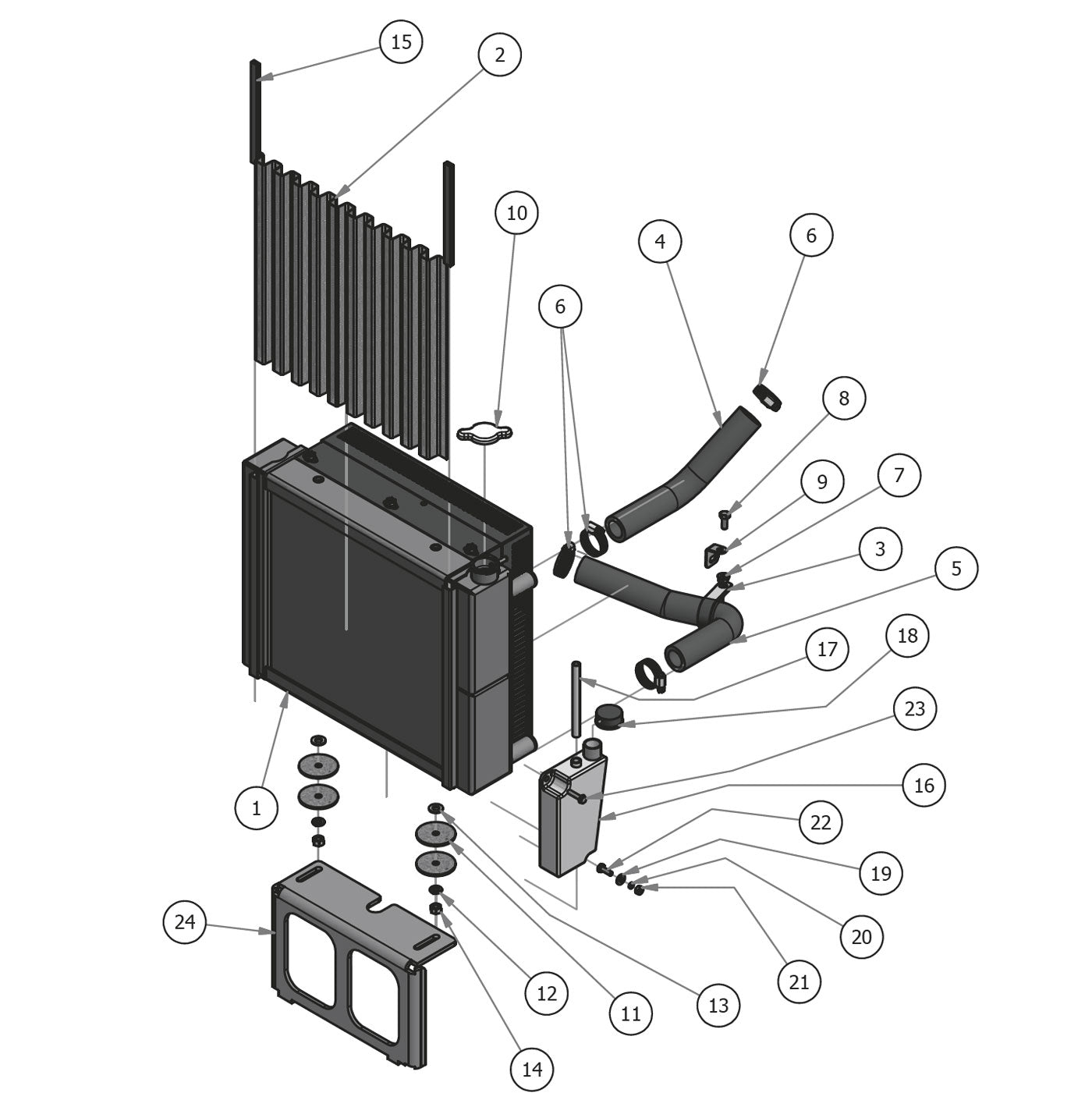 15
2
10
4
6
6
8
9
7
3
5
17
18
23
16
22
19
20
21
1
24
12
11
13
14