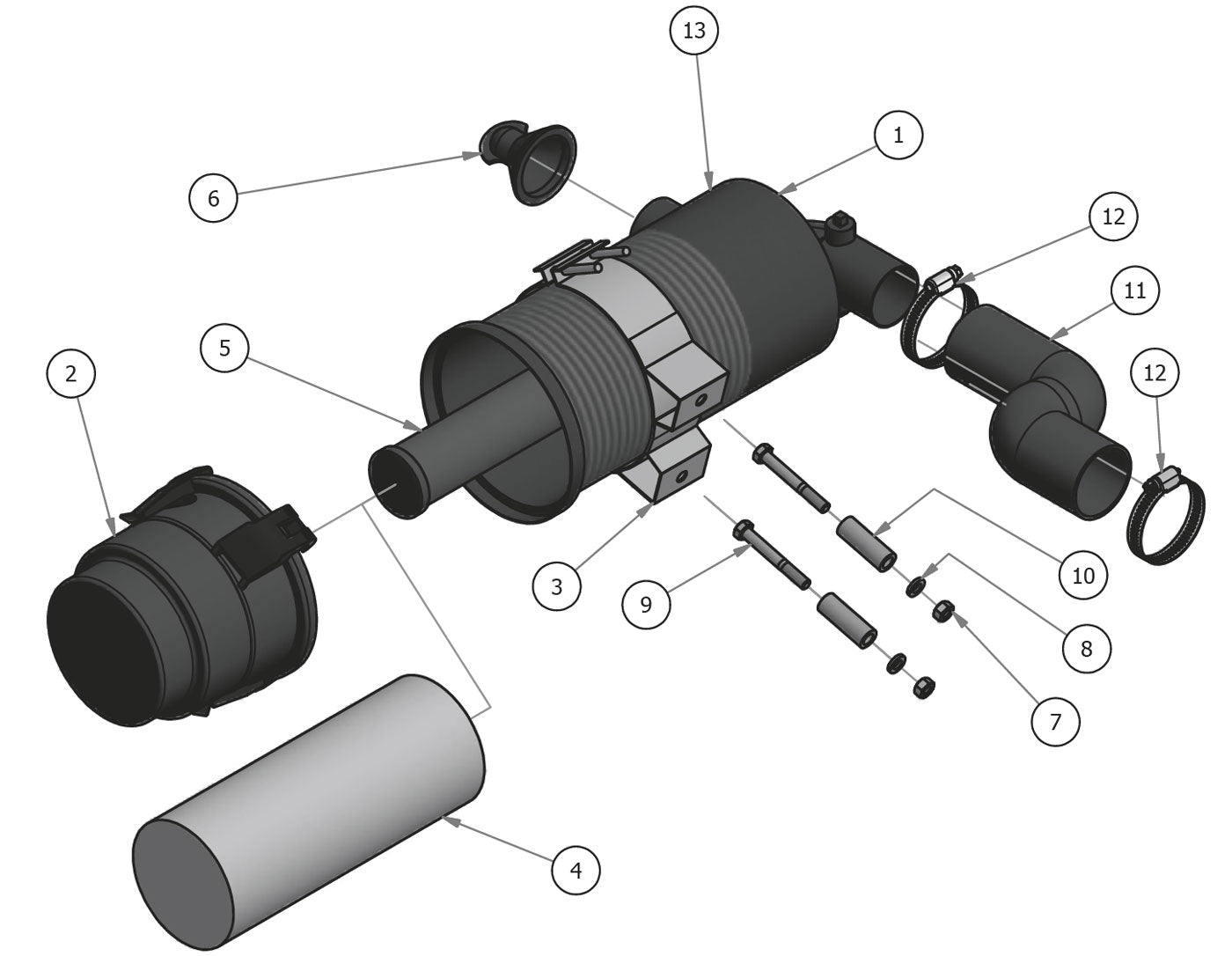 13

1

6

12

11

5

2

12

3

9

10

8

7

4