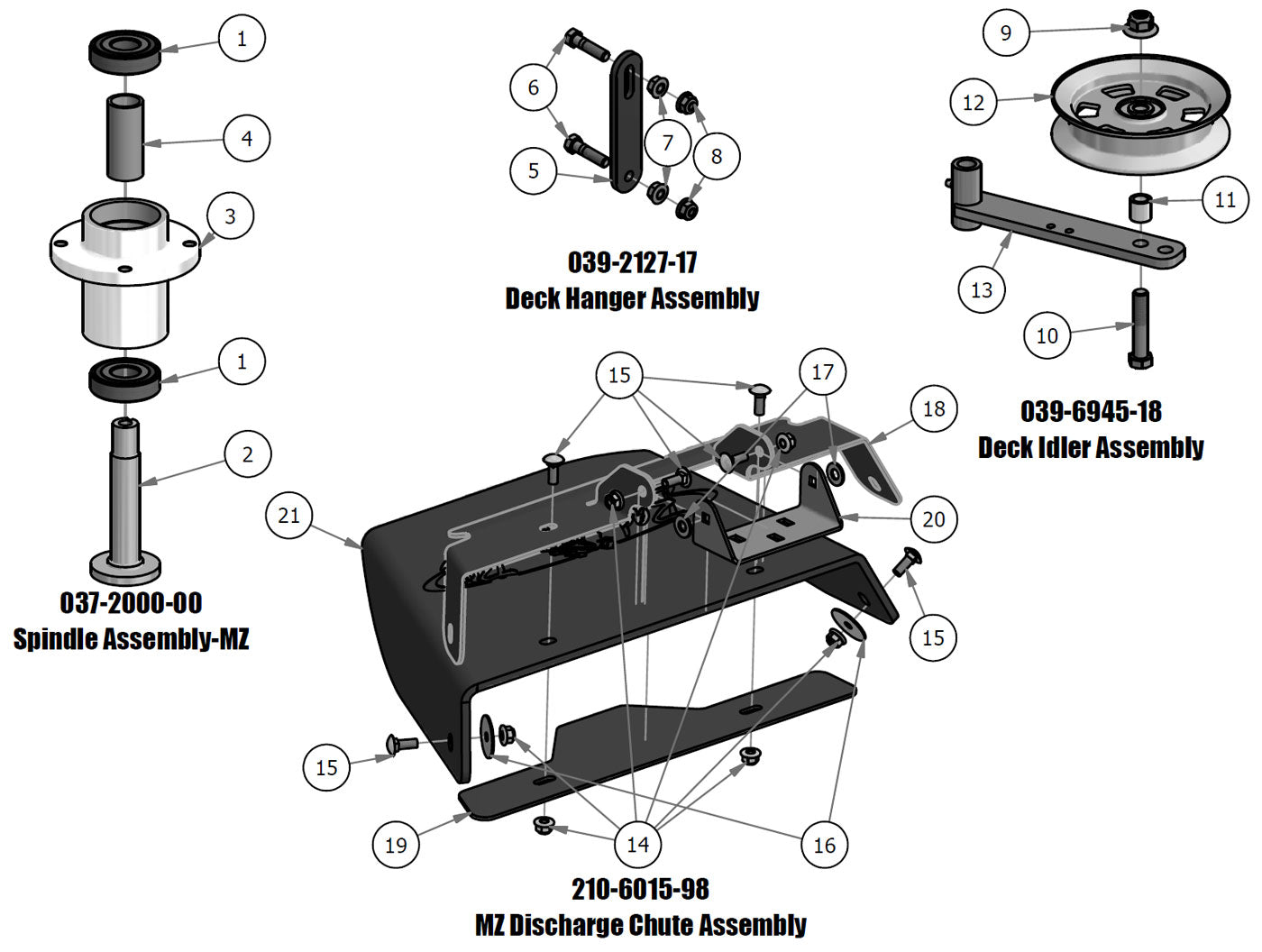 1
4
3
1
2
037-2000-00
Spindle Assembly-MZ

6
7
8
5
039-2127-17
Deck Hanger Assembly

9
12
11
13
10
039-6945-18
Deck Idler Assembly

15
17
18
21
20
15
15
19
14
16
210-6015-98
MZ Discharge Chute Assembly